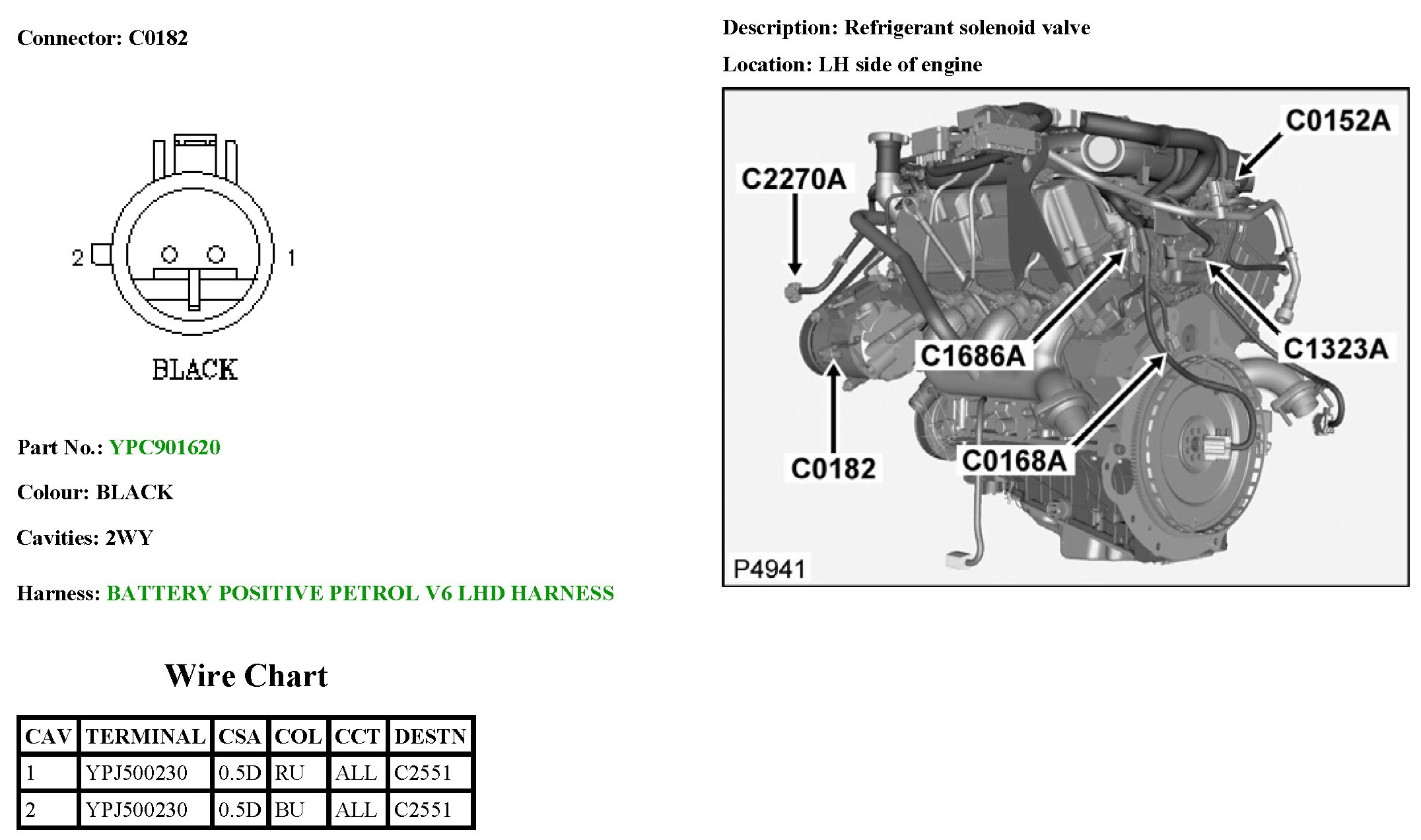 Connector: C0182

2

1

BLACK

Part No.: YPC901620

Colour: BLACK

Cavities: 2WY

Harness: BATTERY POSITIVE PETROL V6 LHD HARNESS

Wire Chart

| CAV | TERMINAL | CSA | COL | CCT | DESTN |
|---|---|---|---|---|---|
| 1 | YPJ500230 | 0.5D | RU | ALL | C2551 |
| 2 | YPJ500230 | 0.5D | BU | ALL | C2551 |

Description: Refrigerant solenoid valve

Location: LH side of engine

C0152A

C2270A

C1686A

C1323A

C0182

C0168A

P4941