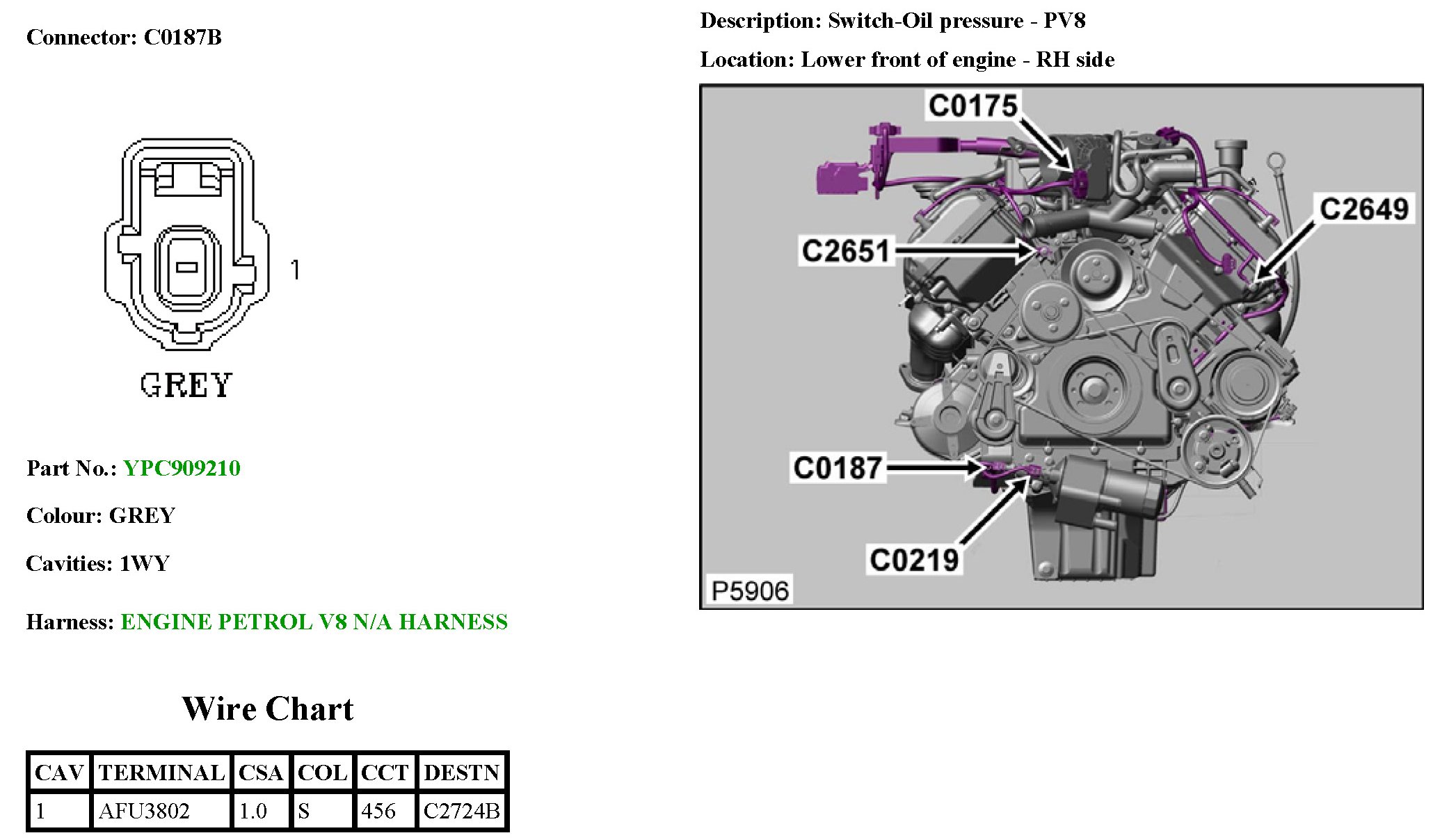 Connector: C0187B

1

GREY

Part No.: YPC909210

Colour: GREY

Cavities: 1WY

Harness: ENGINE PETROL V8 N/A HARNESS

Wire Chart

| CAV | TERMINAL | CSA | COL | CCT | DESTN |
|---|---|---|---|---|---|
| 1 | AFU3802 | 1.0 | S | 456 | C2724B |

Description: Switch-Oil pressure - PV8

Location: Lower front of engine - RH side

C0175

C2649

C2651

C0187

C0219

P5906