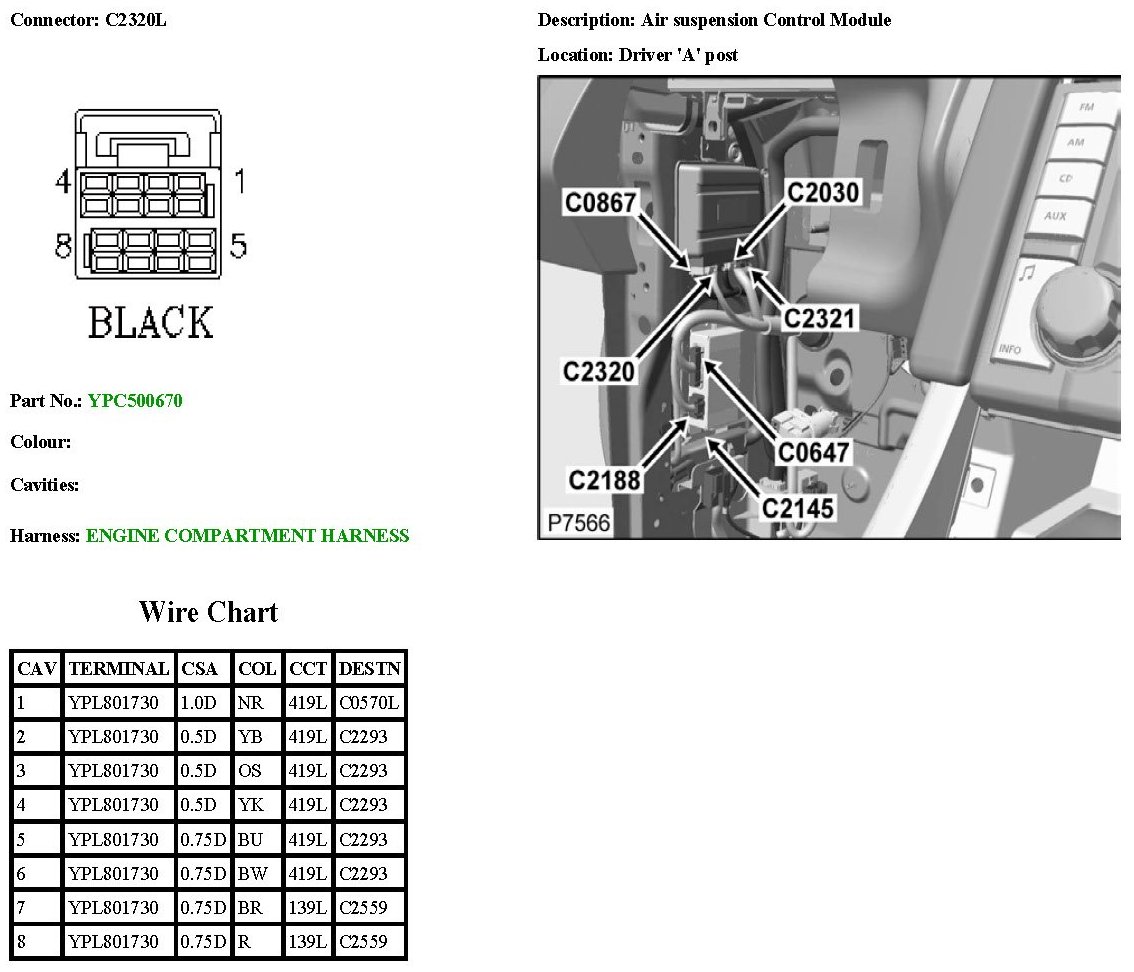 Connector: C2320L

4 1
8 5
BLACK

Part No.: YPC500670

Colour:

Cavities:

Harness: ENGINE COMPARTMENT HARNESS

Description: Air suspension Control Module

Location: Driver 'A' post

FM
AM
CD
AUX
INFO
C0867
C2030
C2321
C2320
C0647
C2188
C2145
P7566

Wire Chart

| CAV | TERMINAL | CSA | COL | CCT | DESTN |
|---|---|---|---|---|---|
| 1 | YPL801730 | 1.0D | NR | 419L | C0570L |
| 2 | YPL801730 | 0.5D | YB | 419L | C2293 |
| 3 | YPL801730 | 0.5D | OS | 419L | C2293 |
| 4 | YPL801730 | 0.5D | YK | 419L | C2293 |
| 5 | YPL801730 | 0.75D | BU | 419L | C2293 |
| 6 | YPL801730 | 0.75D | BW | 419L | C2293 |
| 7 | YPL801730 | 0.75D | BR | 139L | C2559 |
| 8 | YPL801730 | 0.75D | R | 139L | C2559 |