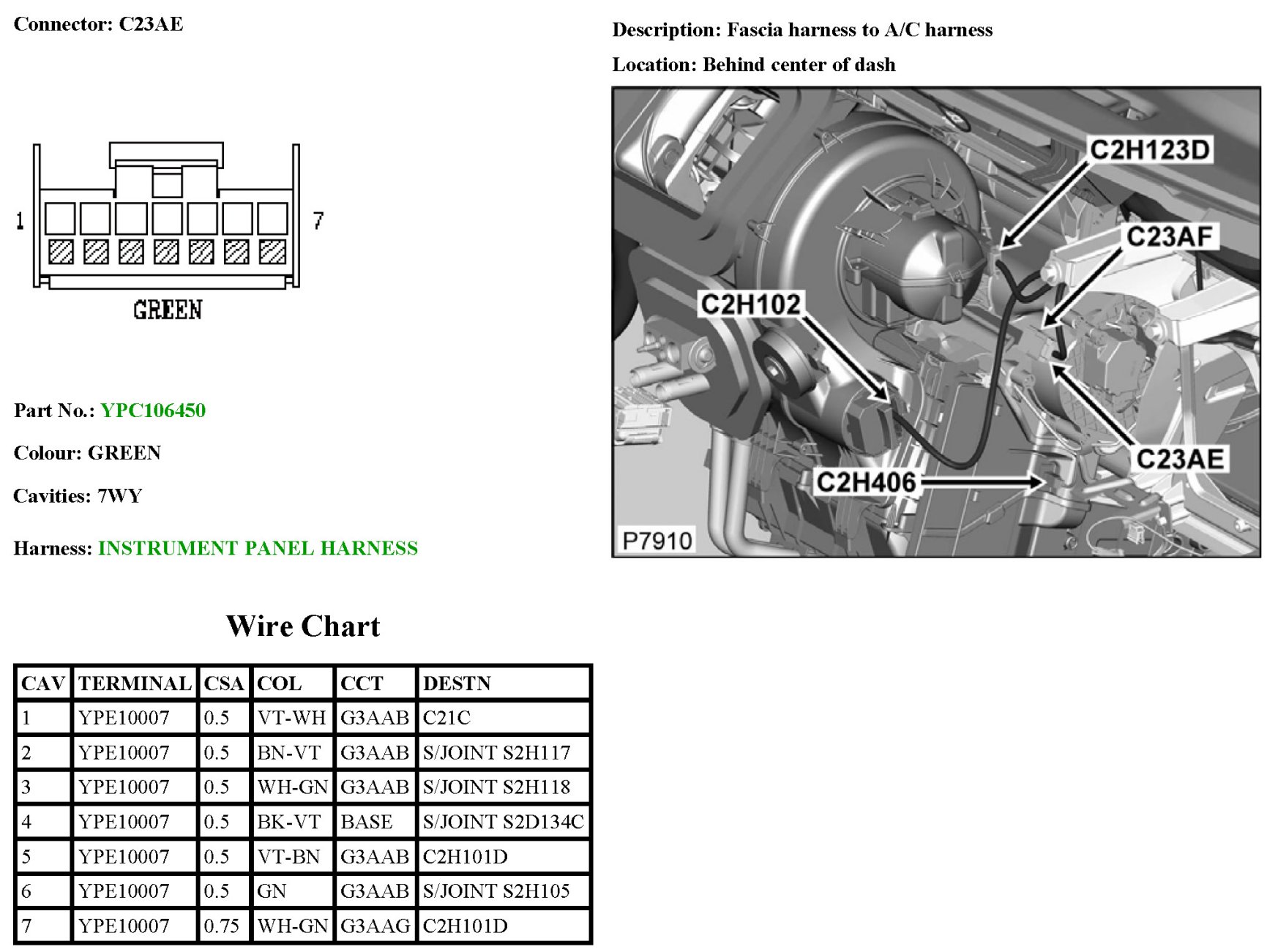 Connector: C23AE

1 7

GREEN

Part No.: YPC106450

Colour: GREEN

Cavities: 7WY

Harness: INSTRUMENT PANEL HARNESS

Description: Fascia harness to A/C harness

Location: Behind center of dash

C2H123D
C23AF
C2H102
C23AE
C2H406
P7910

Wire Chart

| CAV | TERMINAL | CSA | COL | CCT | DESTN |
|---|---|---|---|---|---|
| 1 | YPE10007 | 0.5 | VT-WH | G3AAB | C21C |
| 2 | YPE10007 | 0.5 | BN-VT | G3AAB | S/JOINT S2H117 |
| 3 | YPE10007 | 0.5 | WH-GN | G3AAB | S/JOINT S2H118 |
| 4 | YPE10007 | 0.5 | BK-VT | BASE | S/JOINT S2D134C |
| 5 | YPE10007 | 0.5 | VT-BN | G3AAB | C2H101D |
| 6 | YPE10007 | 0.5 | GN | G3AAB | S/JOINT S2H105 |
| 7 | YPE10007 | 0.75 | WH-GN | G3AAG | C2H101D |