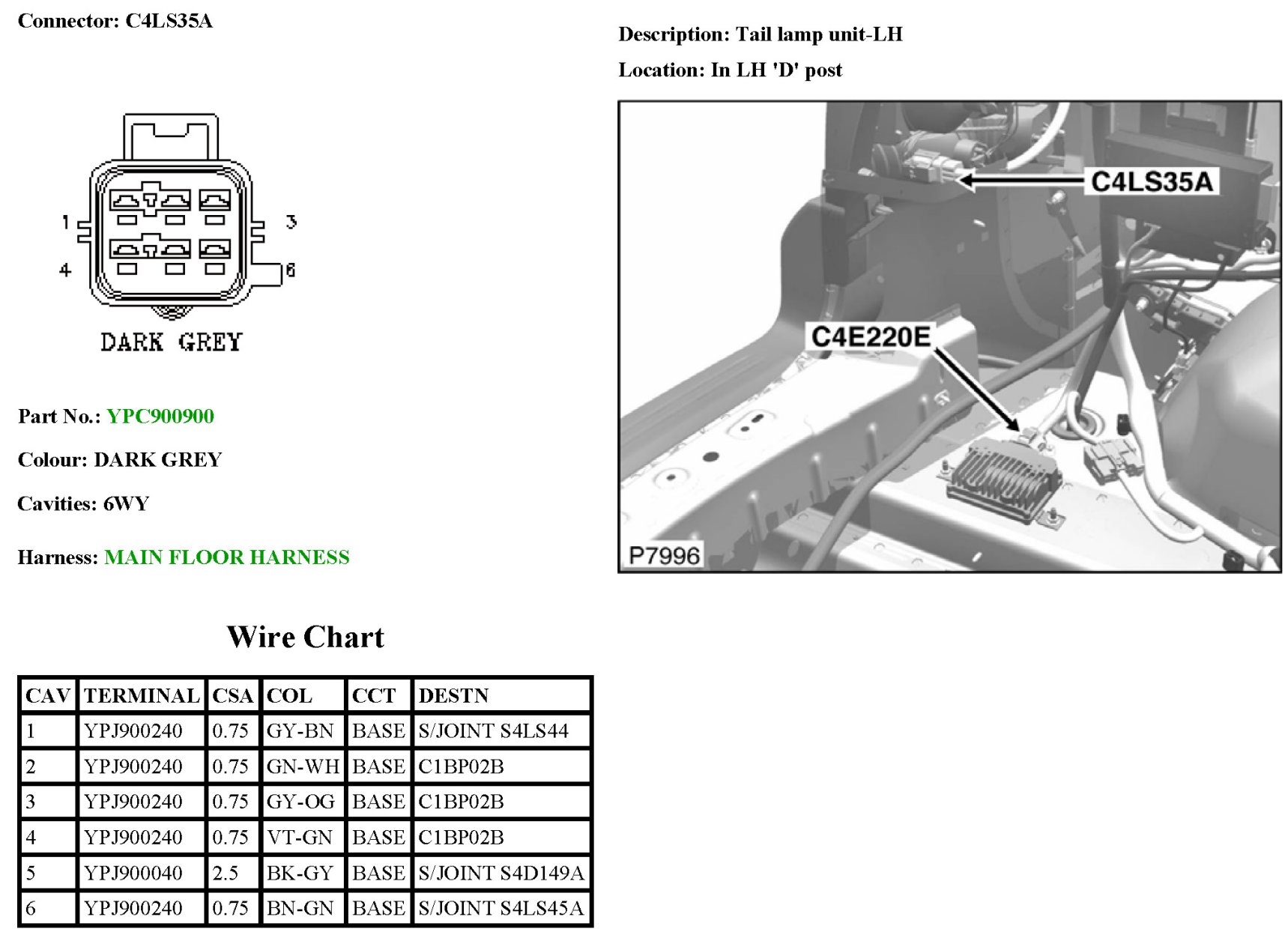 Connector: C4LS35A

1 3
4 6
DARK GREY

Part No.: YPC900900

Colour: DARK GREY

Cavities: 6WY

Harness: MAIN FLOOR HARNESS

Description: Tail lamp unit-LH

Location: In LH 'D' post

C4LS35A

C4E220E

P7996

Wire Chart

| CAV | TERMINAL | CSA | COL | CCT | DESTN |
|---|---|---|---|---|---|
| 1 | YPJ900240 | 0.75 | GY-BN | BASE | S/JOINT S4LS44 |
| 2 | YPJ900240 | 0.75 | GN-WH | BASE | C1BP02B |
| 3 | YPJ900240 | 0.75 | GY-OG | BASE | C1BP02B |
| 4 | YPJ900240 | 0.75 | VT-GN | BASE | C1BP02B |
| 5 | YPJ900040 | 2.5 | BK-GY | BASE | S/JOINT S4D149A |
| 6 | YPJ900240 | 0.75 | BN-GN | BASE | S/JOINT S4LS45A |