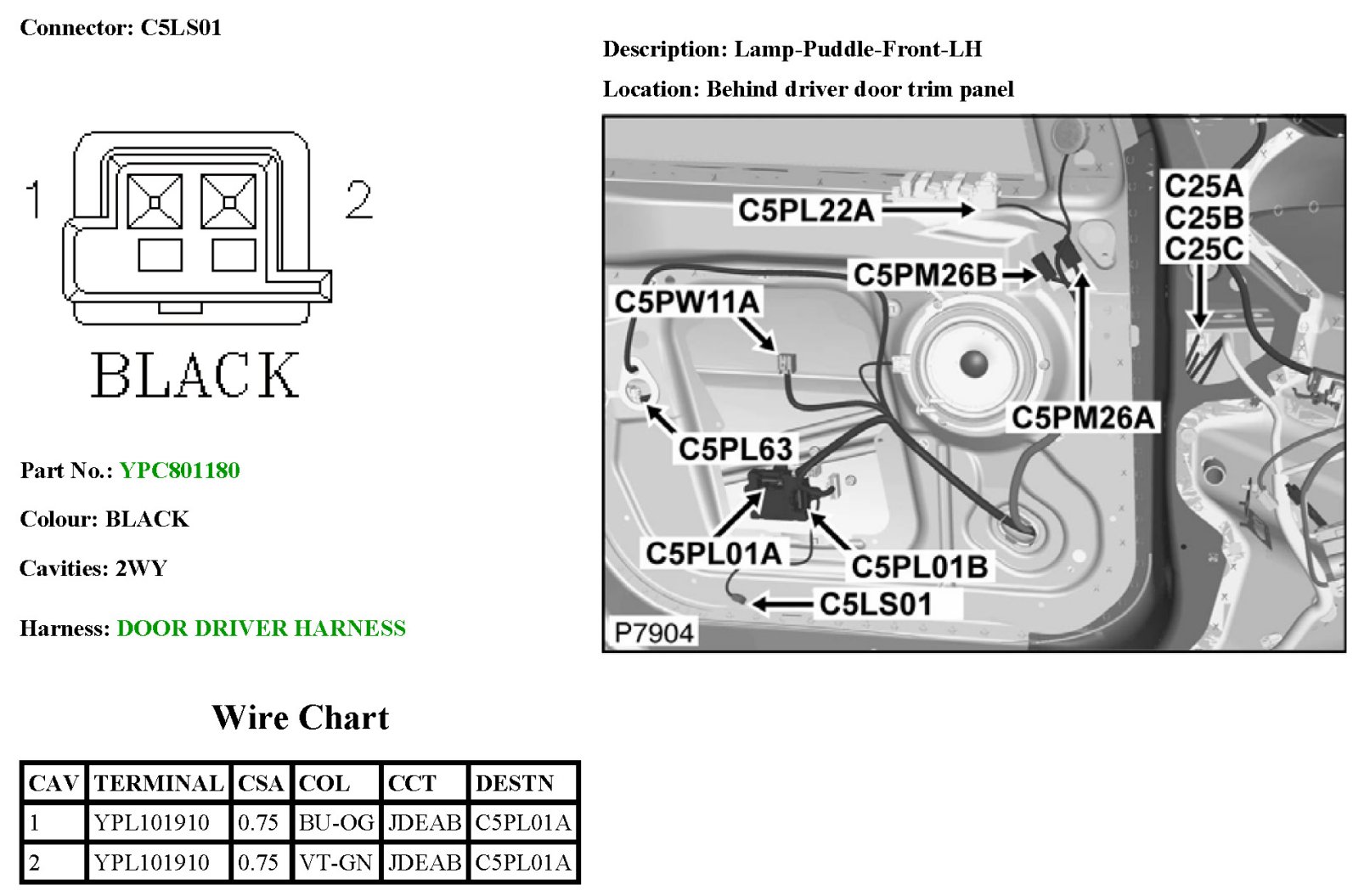 Connector: C5LS01

1

2

BLACK

Part No.: YPC801180

Colour: BLACK

Cavities: 2WY

Harness: DOOR DRIVER HARNESS

Description: Lamp-Puddle-Front-LH

Location: Behind driver door trim panel

C5PL22A
C25A
C25B
C25C
C5PM26B
C5PW11A
C5PM26A
C5PL63
C5PL01A
C5PL01B
C5LS01
P7904

Wire Chart

| CAV | TERMINAL | CSA | COL | CCT | DESTN |
|---|---|---|---|---|---|
| 1 | YPL101910 | 0.75 | BU-OG | JDEAB | C5PL01A |
| 2 | YPL101910 | 0.75 | VT-GN | JDEAB | C5PL01A |