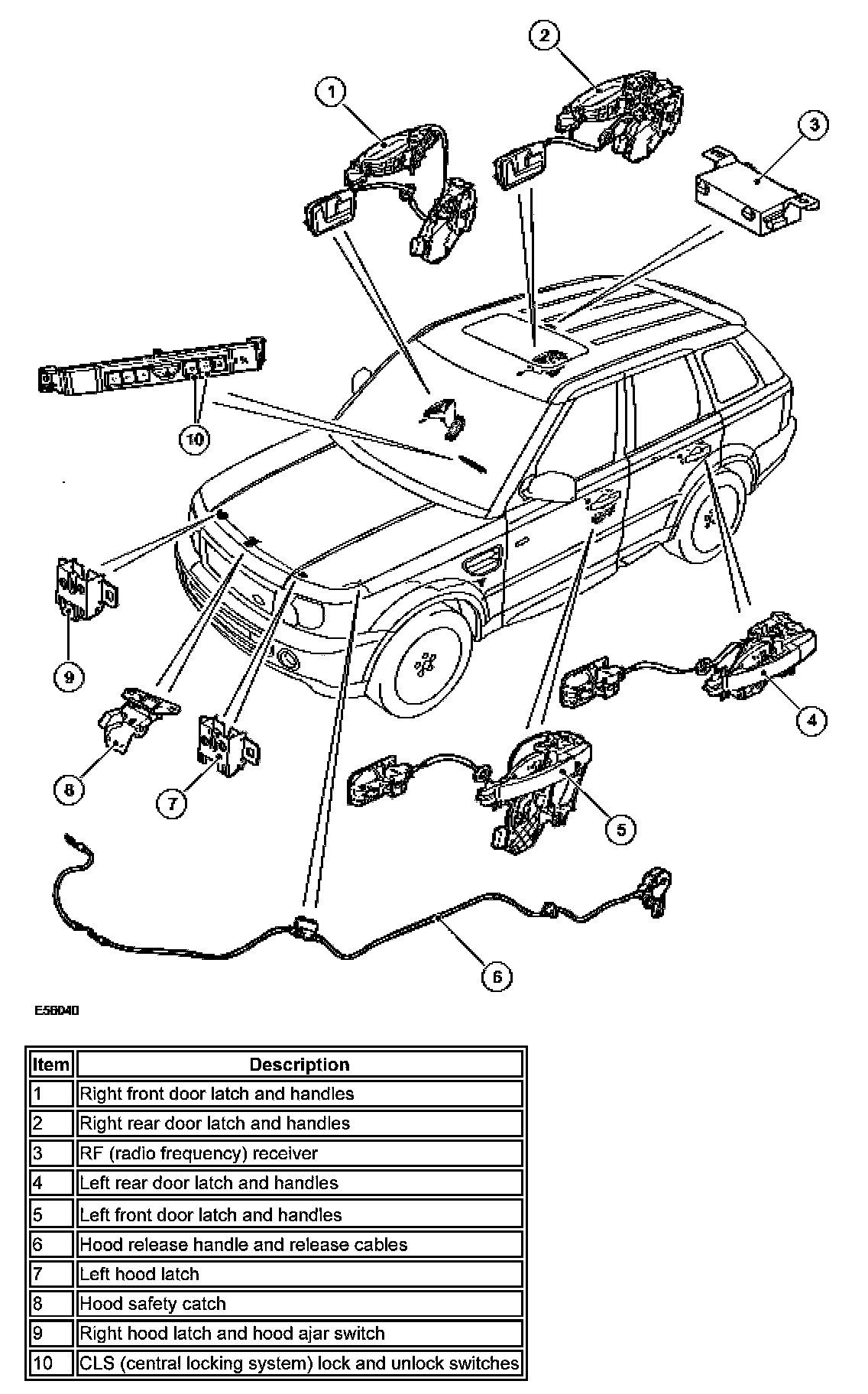 1
2
3
10
9
8
7
4
5
6

E56040

| Item | Description |
|---|---|
| 1 | Right front door latch and handles |
| 2 | Right rear door latch and handles |
| 3 | RF (radio frequency) receiver |
| 4 | Left rear door latch and handles |
| 5 | Left front door latch and handles |
| 6 | Hood release handle and release cables |
| 7 | Left hood latch |
| 8 | Hood safety catch |
| 9 | Right hood latch and hood ajar switch |
| 10 | CLS (central locking system) lock and unlock switches |