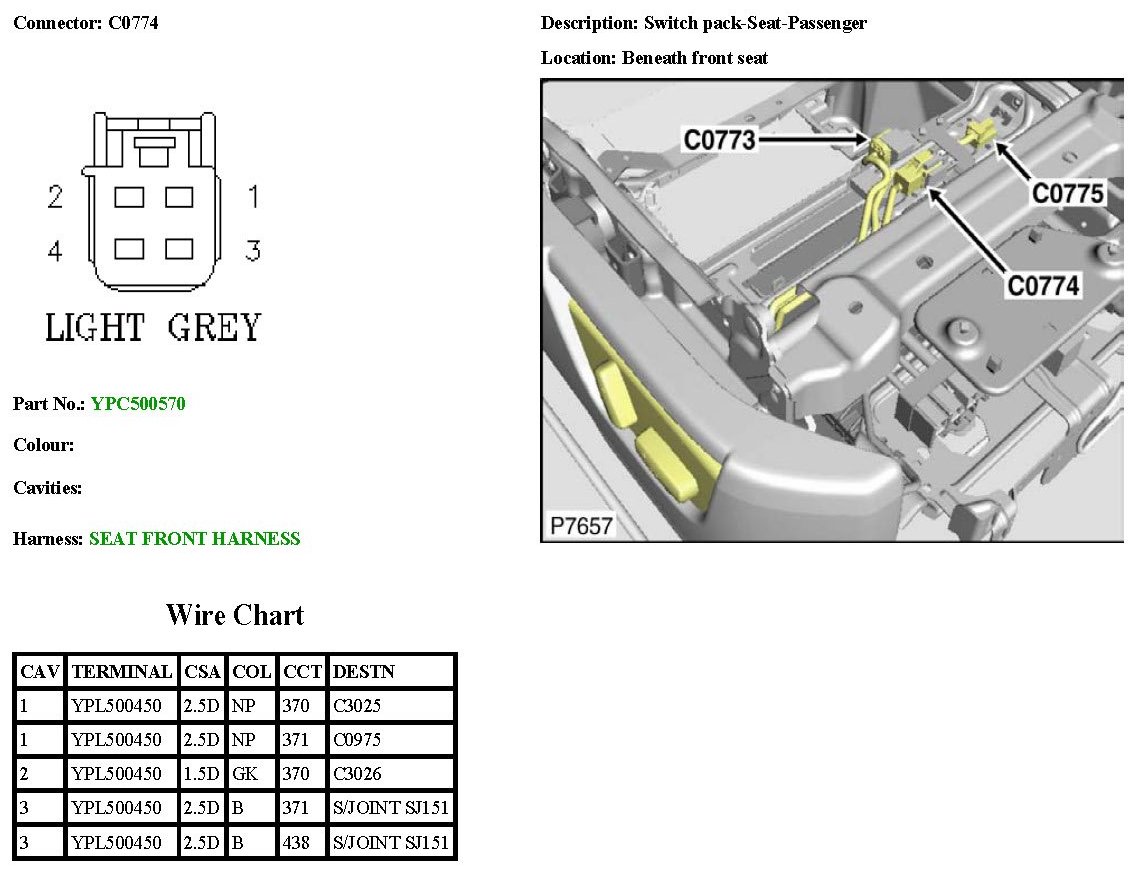 Connector: C0774

2 1
4 3

LIGHT GREY

Part No.: YPC500570

Colour:

Cavities:

Harness: SEAT FRONT HARNESS

Description: Switch pack-Seat-Passenger

Location: Beneath front seat

C0773
C0775
C0774
P7657

Wire Chart

| CAV | TERMINAL | CSA | COL | CCT | DESTN |
|---|---|---|---|---|---|
| 1 | YPL500450 | 2.5D | NP | 370 | C3025 |
| 1 | YPL500450 | 2.5D | NP | 371 | C0975 |
| 2 | YPL500450 | 1.5D | GK | 370 | C3026 |
| 3 | YPL500450 | 2.5D | B | 371 | S/JOINT SJ151 |
| 3 | YPL500450 | 2.5D | B | 438 | S/JOINT SJ151 |