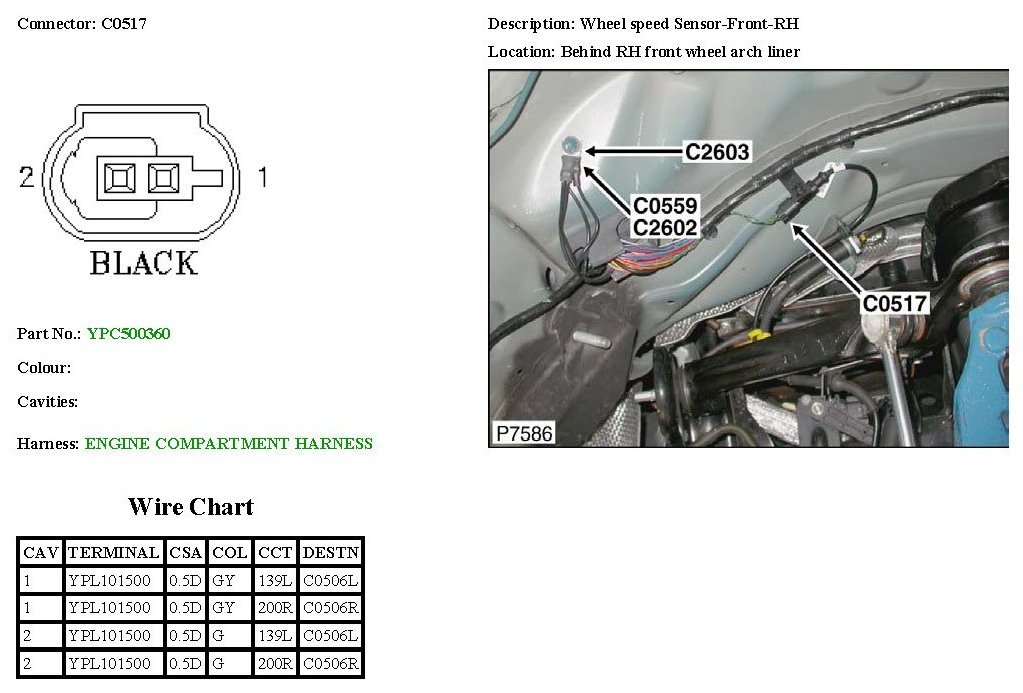 Connector: C0517

2 1

BLACK

Part No.: YPC500360

Colour:

Cavities:

Harness: ENGINE COMPARTMENT HARNESS

Wire Chart

| CAV | TERMINAL | CSA | COL | CCT | DESTN |
|---|---|---|---|---|---|
| 1 | YPL101500 | 0.5D | GY | 139L | C0506L |
| 1 | YPL101500 | 0.5D | GY | 200R | C0506R |
| 2 | YPL101500 | 0.5D | G | 139L | C0506L |
| 2 | YPL101500 | 0.5D | G | 200R | C0506R |

Description: Wheel speed Sensor-Front-RH

Location: Behind RH front wheel arch liner

C2603

C0559
C2602

C0517

P7586