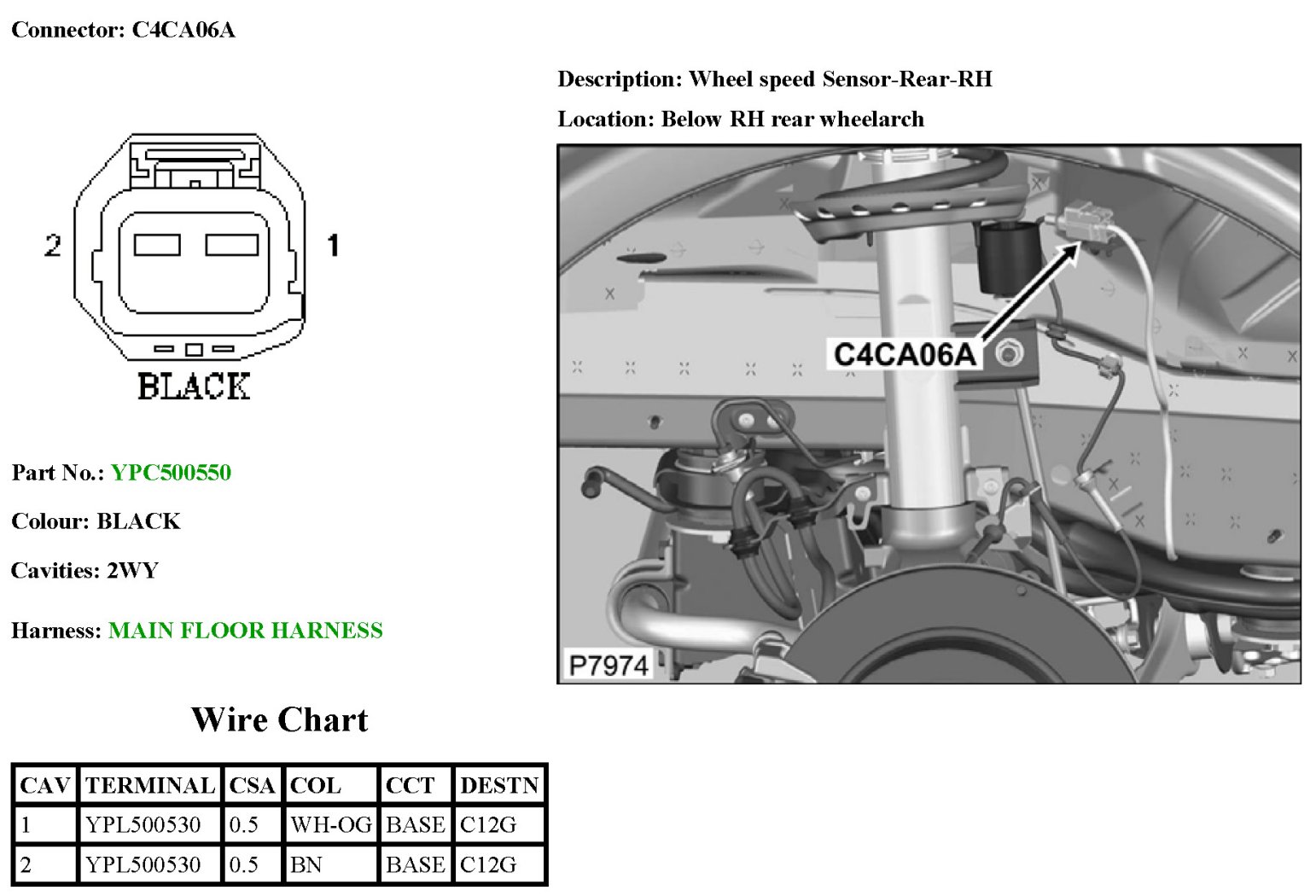 Connector: C4CA06A

2

1

BLACK

Part No.: YPC500550

Colour: BLACK

Cavities: 2WY

Harness: MAIN FLOOR HARNESS

Description: Wheel speed Sensor-Rear-RH

Location: Below RH rear wheelarch

C4CA06A

P7974

Wire Chart

| CAV | TERMINAL | CSA | COL | CCT | DESTN |
|---|---|---|---|---|---|
| 1 | YPL500530 | 0.5 | WH-OG | BASE | C12G |
| 2 | YPL500530 | 0.5 | BN | BASE | C12G |