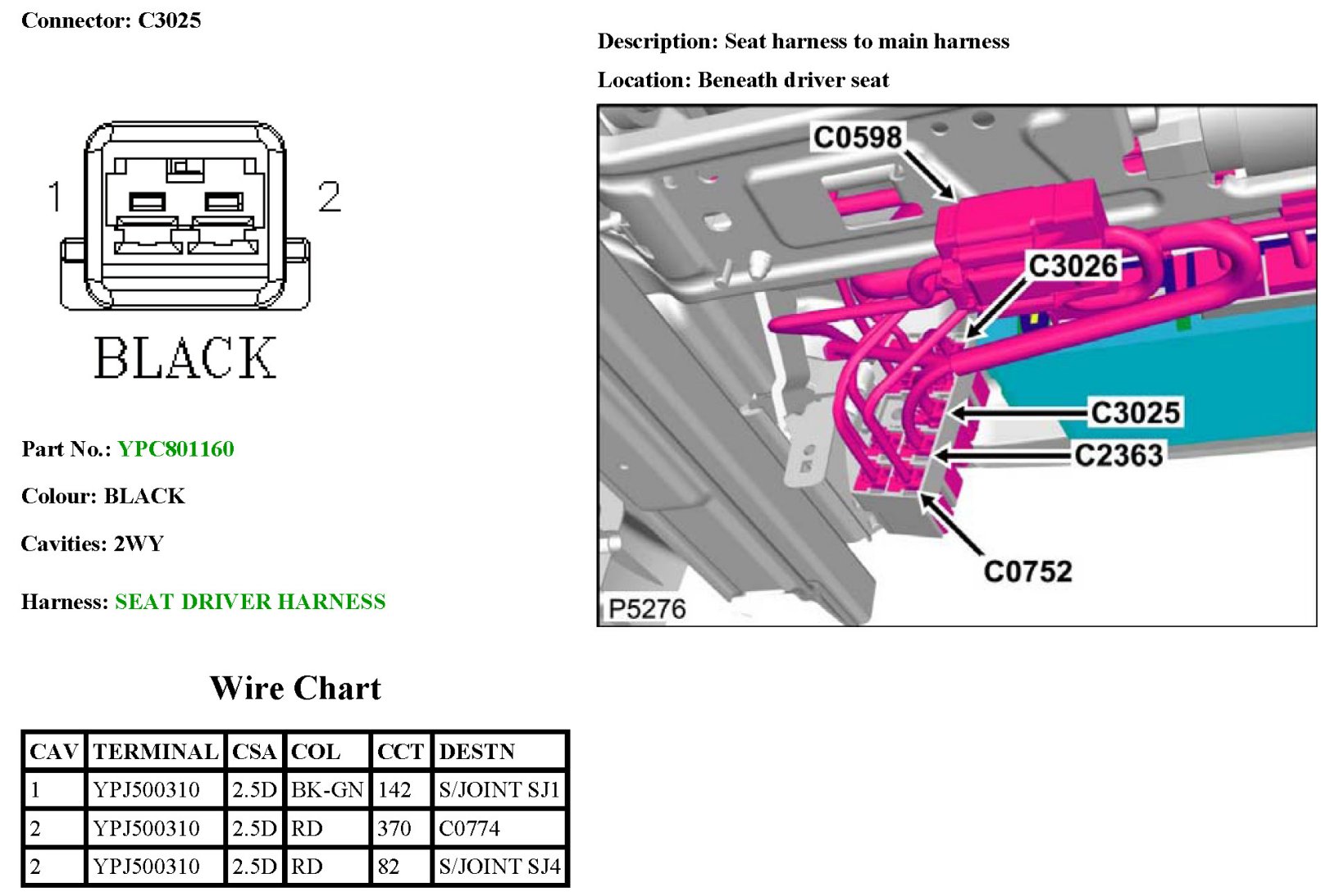 Connector: C3025

1

2

BLACK

Part No.: YPC801160

Colour: BLACK

Cavities: 2WY

Harness: SEAT DRIVER HARNESS

Description: Seat harness to main harness

Location: Beneath driver seat

C0598

C3026

C3025

C2363

C0752

P5276

Wire Chart

| CAV | TERMINAL | CSA | COL | CCT | DESTN |
|---|---|---|---|---|---|
| 1 | YPJ500310 | 2.5D | BK-GN | 142 | S/JOINT SJ1 |
| 2 | YPJ500310 | 2.5D | RD | 370 | C0774 |
| 2 | YPJ500310 | 2.5D | RD | 82 | S/JOINT SJ4 |