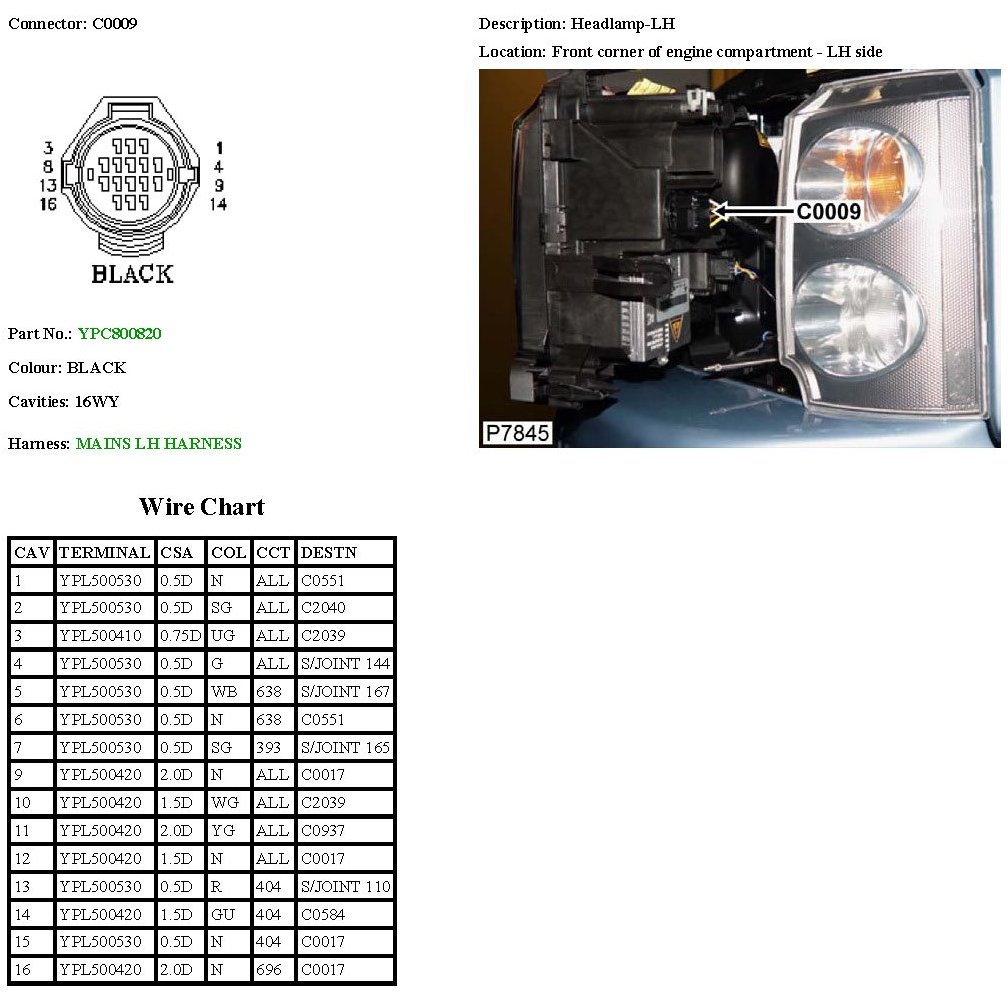 Connector: C0009

3 8 13 16

1 4 9 14

BLACK

Part No.: YPC800820

Colour: BLACK

Cavities: 16WY

Harness: MAINS LH HARNESS

Description: Headlamp-LH

Location: Front corner of engine compartment - LH side

C0009

P7845

Wire Chart

| CAV | TERMINAL | CSA | COL | CCT | DESTN |
|---|---|---|---|---|---|
| 1 | YPL500530 | 0.5D | N | ALL | C0551 |
| 2 | YPL500530 | 0.5D | SG | ALL | C2040 |
| 3 | YPL500410 | 0.75D | UG | ALL | C2039 |
| 4 | YPL500530 | 0.5D | G | ALL | S/JOINT 144 |
| 5 | YPL500530 | 0.5D | WB | 638 | S/JOINT 167 |
| 6 | YPL500530 | 0.5D | N | 638 | C0551 |
| 7 | YPL500530 | 0.5D | SG | 393 | S/JOINT 165 |
| 9 | YPL500420 | 2.0D | N | ALL | C0017 |
| 10 | YPL500420 | 1.5D | WG | ALL | C2039 |
| 11 | YPL500420 | 2.0D | YG | ALL | C0937 |
| 12 | YPL500420 | 1.5D | N | ALL | C0017 |
| 13 | YPL500530 | 0.5D | R | 404 | S/JOINT 110 |
| 14 | YPL500420 | 1.5D | GU | 404 | C0584 |
| 15 | YPL500530 | 0.5D | N | 404 | C0017 |
| 16 | YPL500420 | 2.0D | N | 696 | C0017 |