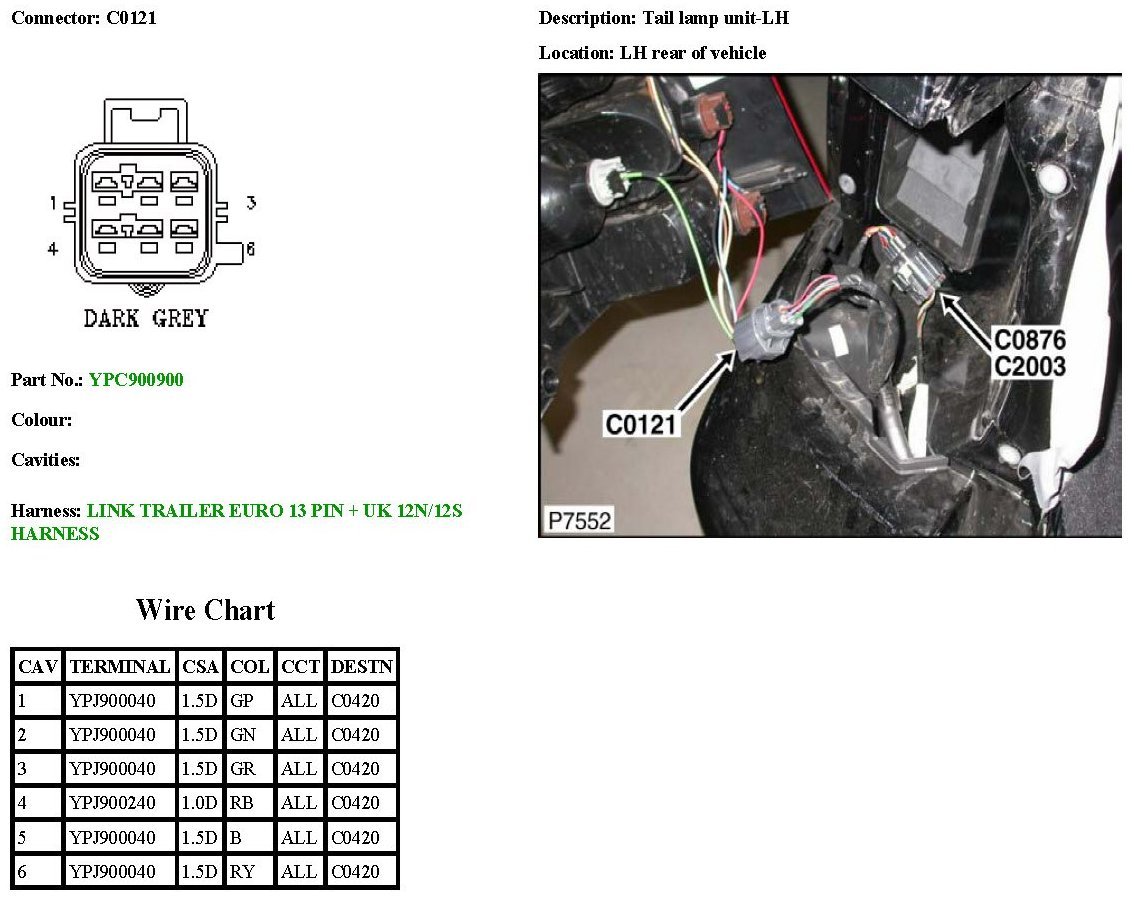 Connector: C0121

1
3
4
6
DARK GREY

Part No.: YPC900900

Colour:

Cavities:

Harness: LINK TRAILER EURO 13 PIN + UK 12N/12S HARNESS

Description: Tail lamp unit-LH

Location: LH rear of vehicle

C0876
C2003
C0121
P7552

Wire Chart

| CAV | TERMINAL | CSA | COL | CCT | DESTN |
|---|---|---|---|---|---|
| 1 | YPJ900040 | 1.5D | GP | ALL | C0420 |
| 2 | YPJ900040 | 1.5D | GN | ALL | C0420 |
| 3 | YPJ900040 | 1.5D | GR | ALL | C0420 |
| 4 | YPJ900240 | 1.0D | RB | ALL | C0420 |
| 5 | YPJ900040 | 1.5D | B | ALL | C0420 |
| 6 | YPJ900040 | 1.5D | RY | ALL | C0420 |