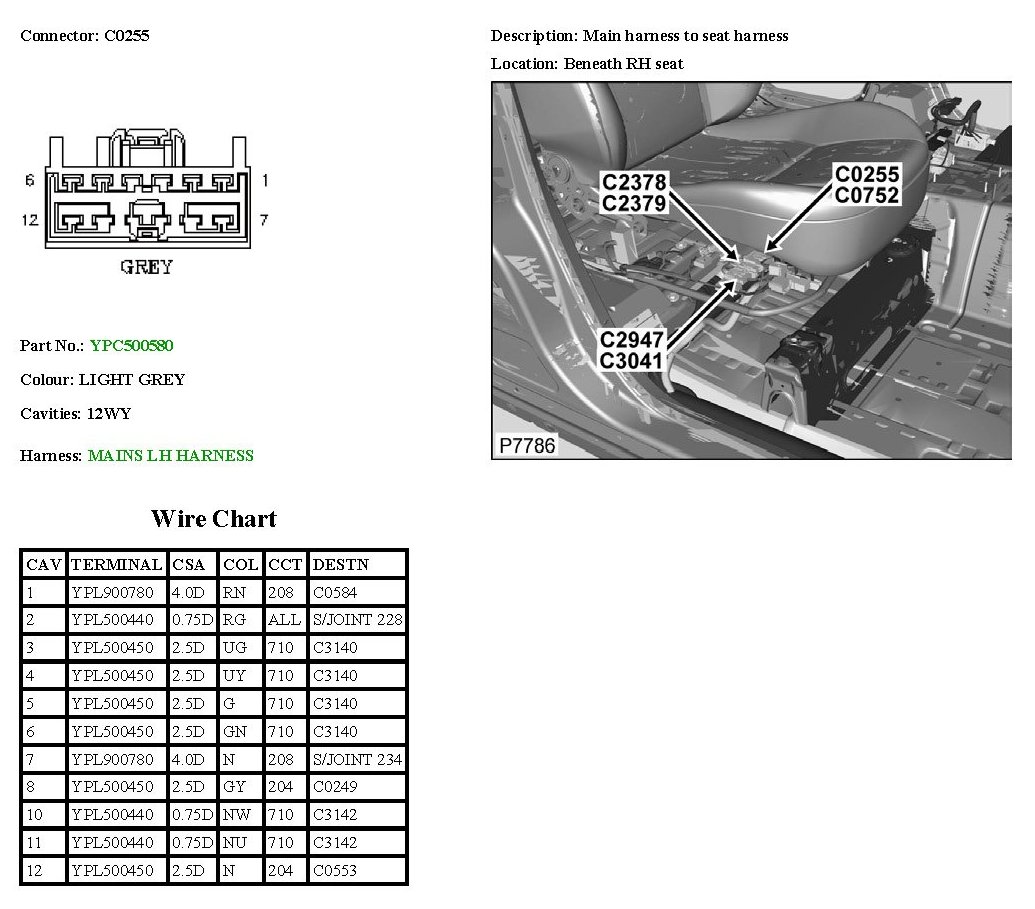 Connector: C0255

6 1
12 7
GREY

Part No.: YPC500580

Colour: LIGHT GREY

Cavities: 12WY

Harness: MAINS LH HARNESS

Description: Main harness to seat harness

Location: Beneath RH seat

C2378
C2379
C0255
C0752
C2947
C3041
P7786

Wire Chart

| CAV | TERMINAL | CSA | COL | CCT | DESTN |
|---|---|---|---|---|---|
| 1 | YPL900780 | 4.0D | RN | 208 | C0584 |
| 2 | YPL500440 | 0.75D | RG | ALL | S/JOINT 228 |
| 3 | YPL500450 | 2.5D | UG | 710 | C3140 |
| 4 | YPL500450 | 2.5D | UY | 710 | C3140 |
| 5 | YPL500450 | 2.5D | G | 710 | C3140 |
| 6 | YPL500450 | 2.5D | GN | 710 | C3140 |
| 7 | YPL900780 | 4.0D | N | 208 | S/JOINT 234 |
| 8 | YPL500450 | 2.5D | GY | 204 | C0249 |
| 10 | YPL500440 | 0.75D | NW | 710 | C3142 |
| 11 | YPL500440 | 0.75D | NU | 710 | C3142 |
| 12 | YPL500450 | 2.5D | N | 204 | C0553 |