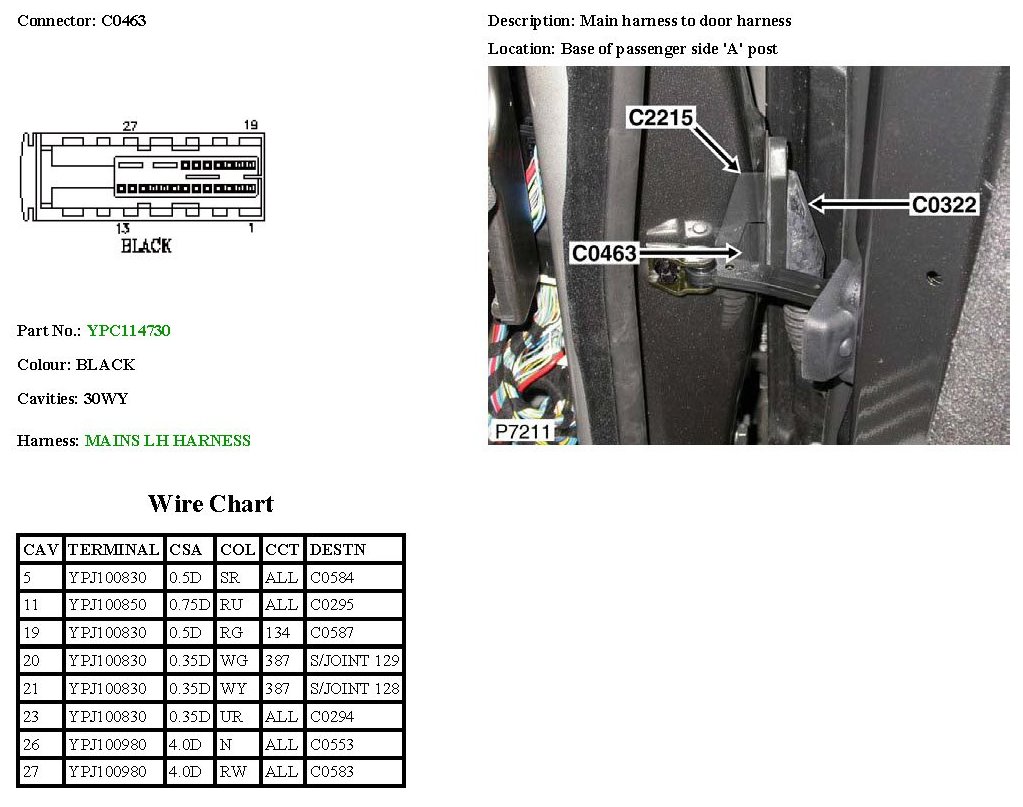 Connector: C0463

27 19

13 1

BLACK

Part No.: YPC114730

Colour: BLACK

Cavities: 30WY

Harness: MAINS LH HARNESS

Description: Main harness to door harness

Location: Base of passenger side 'A' post

C2215

C0322

C0463

P7211

Wire Chart

| CAV | TERMINAL | CSA | COL | CCT | DESTN |
|---|---|---|---|---|---|
| 5 | YPJ100830 | 0.5D | SR | ALL | C0584 |
| 11 | YPJ100850 | 0.75D | RU | ALL | C0295 |
| 19 | YPJ100830 | 0.5D | RG | 134 | C0587 |
| 20 | YPJ100830 | 0.35D | WG | 387 | S/JOINT 129 |
| 21 | YPJ100830 | 0.35D | WY | 387 | S/JOINT 128 |
| 23 | YPJ100830 | 0.35D | UR | ALL | C0294 |
| 26 | YPJ100980 | 4.0D | N | ALL | C0553 |
| 27 | YPJ100980 | 4.0D | RW | ALL | C0583 |