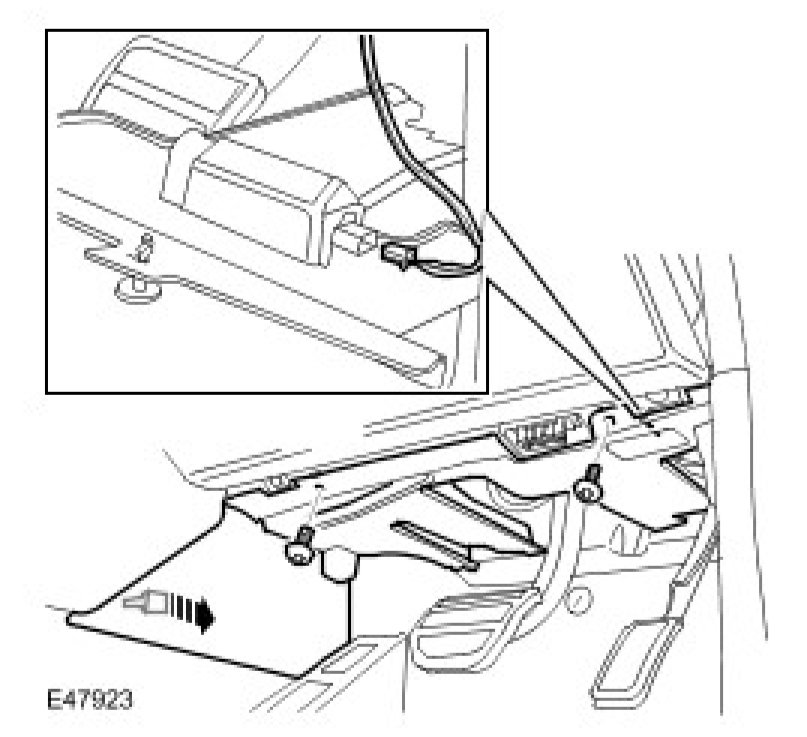 E47923