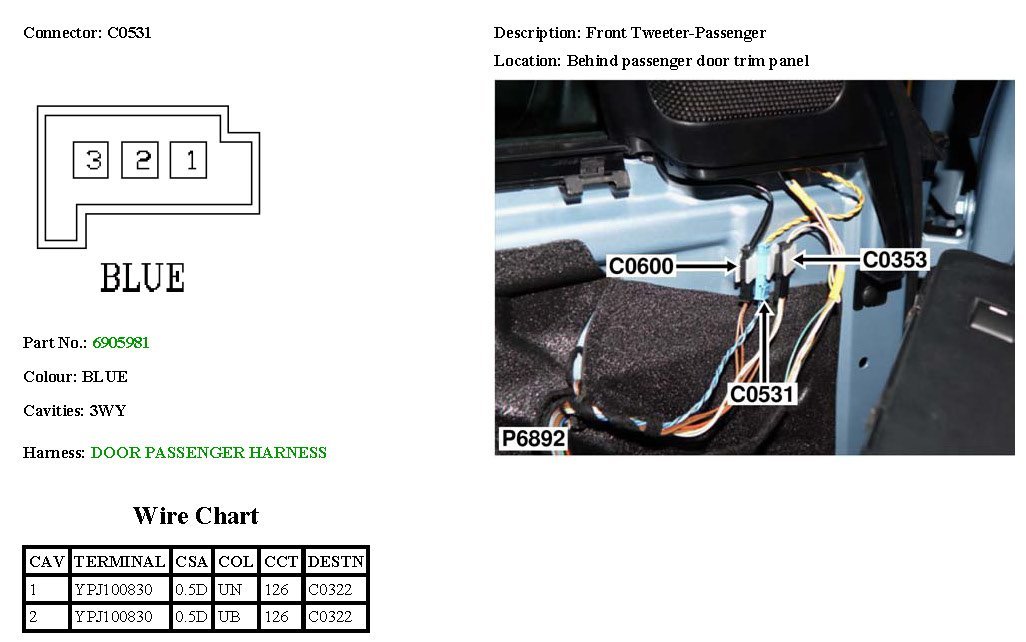 Connector: C0531

3 2 1

BLUE

Part No.: 6905981

Colour: BLUE

Cavities: 3WY

Harness: DOOR PASSENGER HARNESS

Wire Chart

| CAV | TERMINAL | CSA | COL | CCT | DESTN |
|---|---|---|---|---|---|
| 1 | YPJ100830 | 0.5D | UN | 126 | C0322 |
| 2 | YPJ100830 | 0.5D | UB | 126 | C0322 |

Description: Front Tweeter-Passenger

Location: Behind passenger door trim panel

C0600

C0353

C0531

P6892