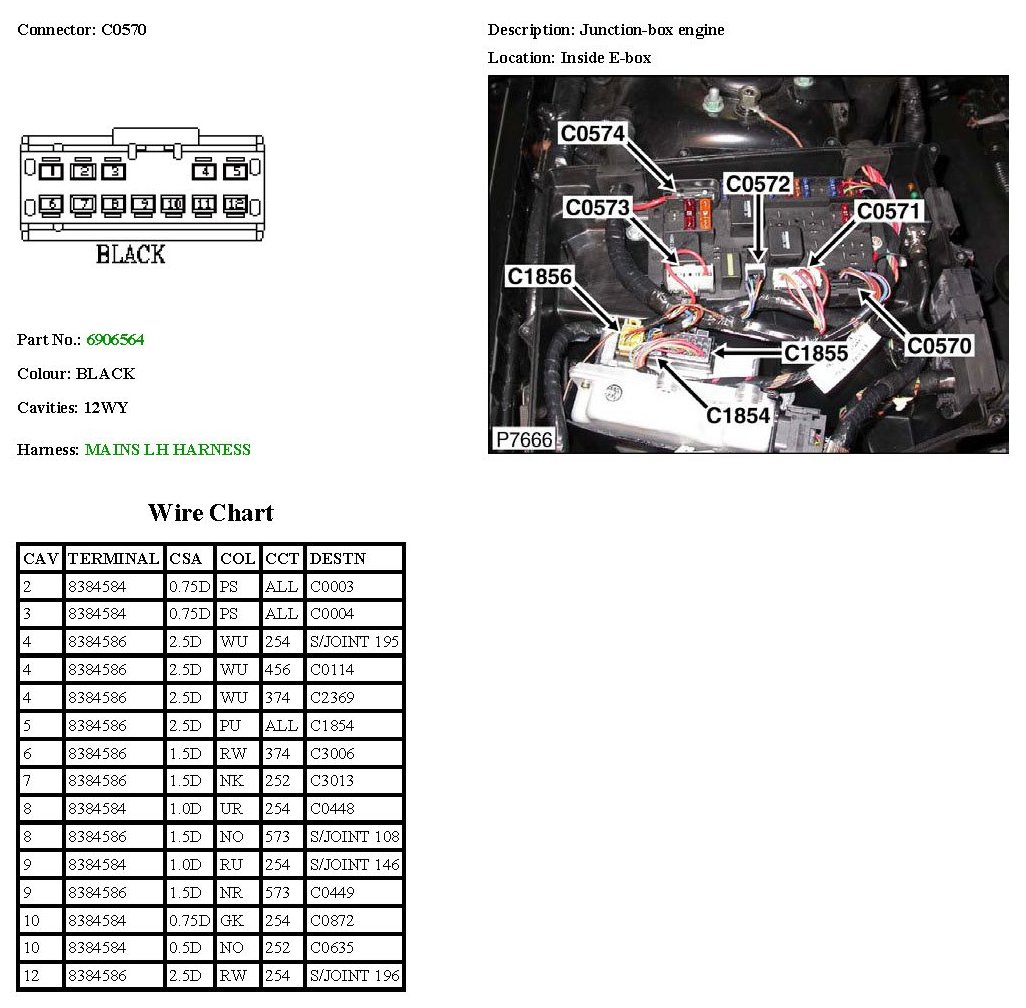 Connector: C0570

1 2 3 4 5
6 7 8 9 10 11 12
BLACK

Part No.: 6906564

Colour: BLACK

Cavities: 12WY

Harness: MAINS LH HARNESS

Description: Junction-box engine

Location: Inside E-box

C0574
C0572
C0573
C0571
C1856
C1855
C0570
C1854
P7666

Wire Chart

| CAV | TERMINAL | CSA | COL | CCT | DESTN |
|---|---|---|---|---|---|
| 2 | 8384584 | 0.75D | PS | ALL | C0003 |
| 3 | 8384584 | 0.75D | PS | ALL | C0004 |
| 4 | 8384586 | 2.5D | WU | 254 | S/JOINT 195 |
| 4 | 8384586 | 2.5D | WU | 456 | C0114 |
| 4 | 8384586 | 2.5D | WU | 374 | C2369 |
| 5 | 8384586 | 2.5D | PU | ALL | C1854 |
| 6 | 8384586 | 1.5D | RW | 374 | C3006 |
| 7 | 8384586 | 1.5D | NK | 252 | C3013 |
| 8 | 8384584 | 1.0D | UR | 254 | C0448 |
| 8 | 8384586 | 1.5D | NO | 573 | S/JOINT 108 |
| 9 | 8384584 | 1.0D | RU | 254 | S/JOINT 146 |
| 9 | 8384586 | 1.5D | NR | 573 | C0449 |
| 10 | 8384584 | 0.75D | GK | 254 | C0872 |
| 10 | 8384584 | 0.5D | NO | 252 | C0635 |
| 12 | 8384586 | 2.5D | RW | 254 | S/JOINT 196 |