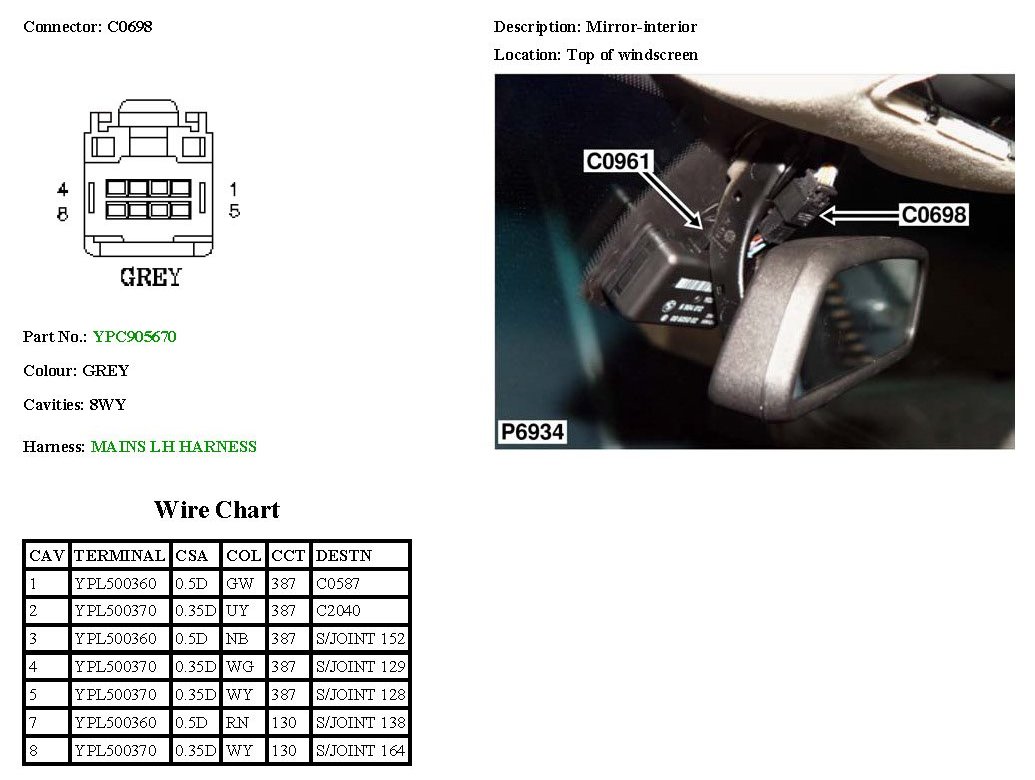 Connector: C0698

4
8

1
5

GREY

Part No.: YPC905670

Colour: GREY

Cavities: 8WY

Harness: MAINS LH HARNESS

Description: Mirror-interior

Location: Top of windscreen

C0961

C0698

P6934

Wire Chart

| CAV | TERMINAL | CSA | COL | CCT | DESTN |
|---|---|---|---|---|---|
| 1 | YPL500360 | 0.5D | GW | 387 | C0587 |
| 2 | YPL500370 | 0.35D | UY | 387 | C2040 |
| 3 | YPL500360 | 0.5D | NB | 387 | S/JOINT 152 |
| 4 | YPL500370 | 0.35D | WG | 387 | S/JOINT 129 |
| 5 | YPL500370 | 0.35D | WY | 387 | S/JOINT 128 |
| 7 | YPL500360 | 0.5D | RN | 130 | S/JOINT 138 |
| 8 | YPL500370 | 0.35D | WY | 130 | S/JOINT 164 |