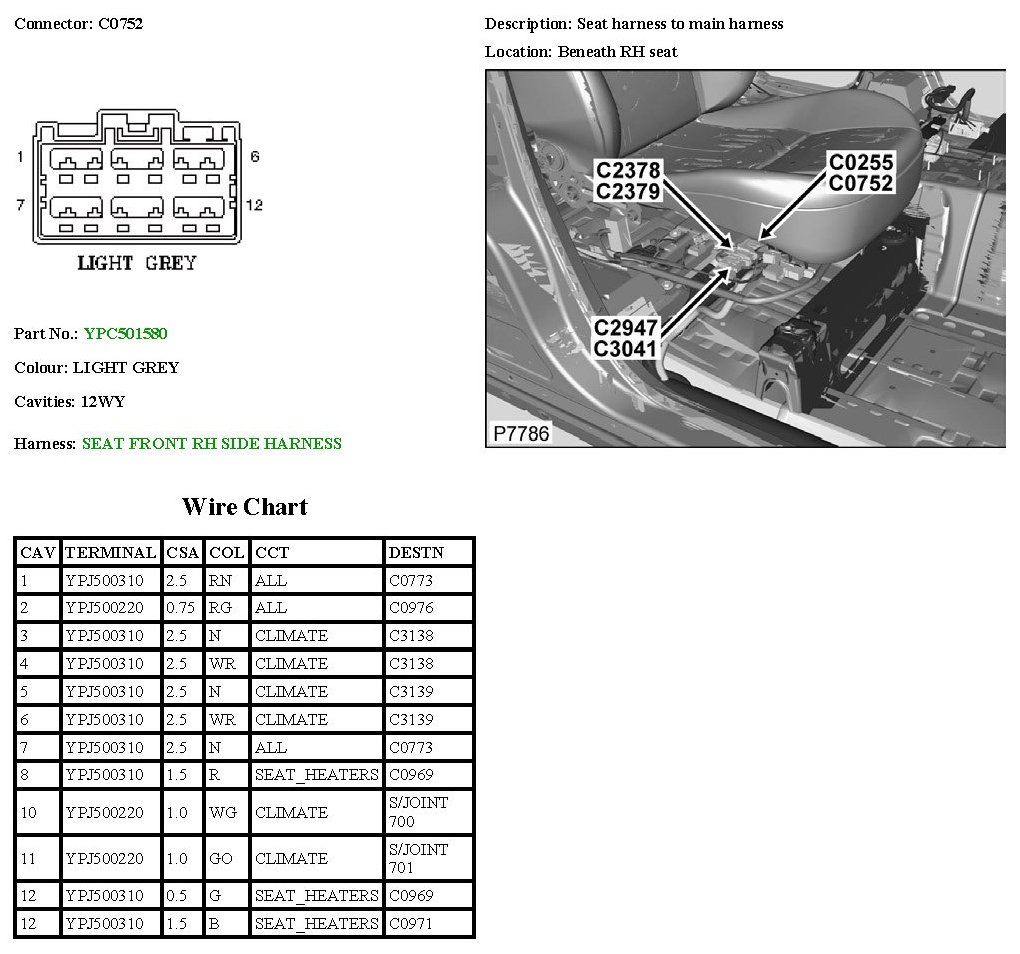 Connector: C0752

1 6
7 12

LIGHT GREY

Part No.: YPC501580

Colour: LIGHT GREY

Cavities: 12WY

Harness: SEAT FRONT RH SIDE HARNESS

Description: Seat harness to main harness

Location: Beneath RH seat

C2378
C2379
C0255
C0752
C2947
C3041
P7786

Wire Chart

| CAV | TERMINAL | CSA | COL | CCT | DESTN |
|---|---|---|---|---|---|
| 1 | YPJ500310 | 2.5 | RN | ALL | C0773 |
| 2 | YPJ500220 | 0.75 | RG | ALL | C0976 |
| 3 | YPJ500310 | 2.5 | N | CLIMATE | C3138 |
| 4 | YPJ500310 | 2.5 | WR | CLIMATE | C3138 |
| 5 | YPJ500310 | 2.5 | N | CLIMATE | C3139 |
| 6 | YPJ500310 | 2.5 | WR | CLIMATE | C3139 |
| 7 | YPJ500310 | 2.5 | N | ALL | C0773 |
| 8 | YPJ500310 | 1.5 | R | SEAT_HEATERS | C0969 |
| 10 | YPJ500220 | 1.0 | WG | CLIMATE | S/JOINT 700 |
| 11 | YPJ500220 | 1.0 | GO | CLIMATE | S/JOINT 701 |
| 12 | YPJ500310 | 0.5 | G | SEAT_HEATERS | C0969 |
| 12 | YPJ500310 | 1.5 | B | SEAT_HEATERS | C0971 |