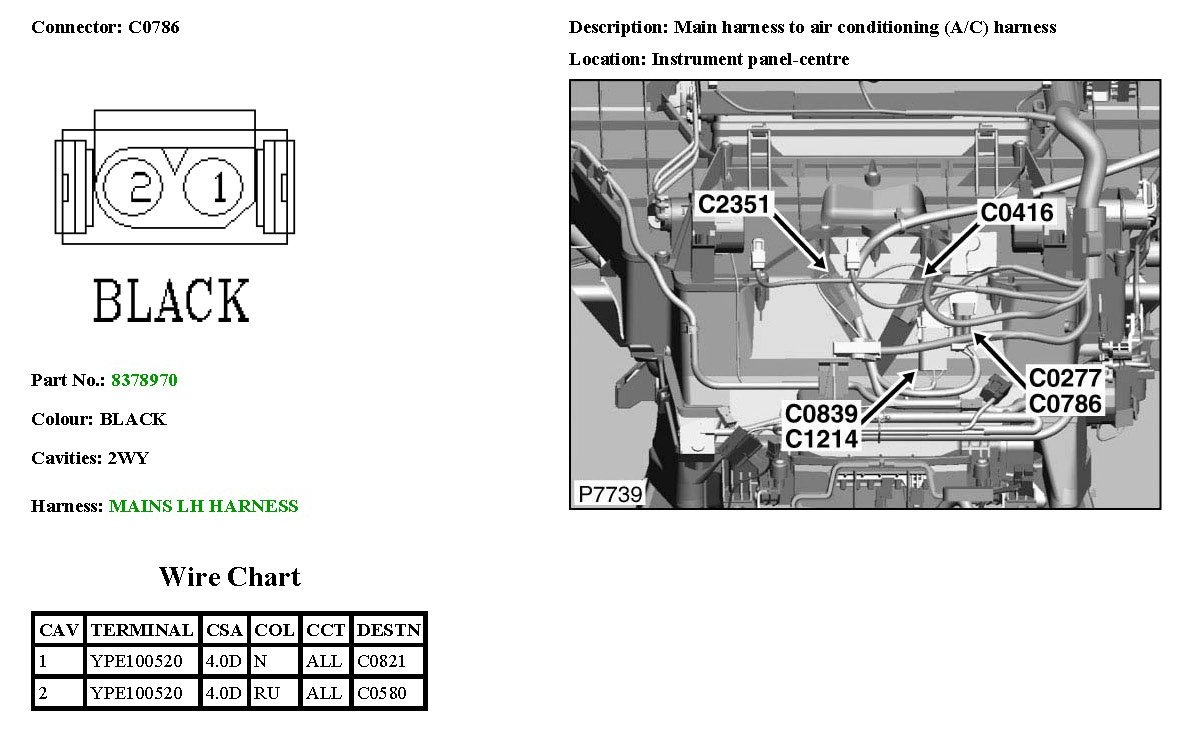 Connector: C0786

2 1

BLACK

Part No.: 8378970

Colour: BLACK

Cavities: 2WY

Harness: MAINS LH HARNESS

Wire Chart

| CAV | TERMINAL | CSA | COL | CCT | DESTN |
|---|---|---|---|---|---|
| 1 | YPE100520 | 4.0D | N | ALL | C0821 |
| 2 | YPE100520 | 4.0D | RU | ALL | C0580 |

Description: Main harness to air conditioning (A/C) harness

Location: Instrument panel-centre

C2351
C0416
C0277
C0786
C0839
C1214
P7739