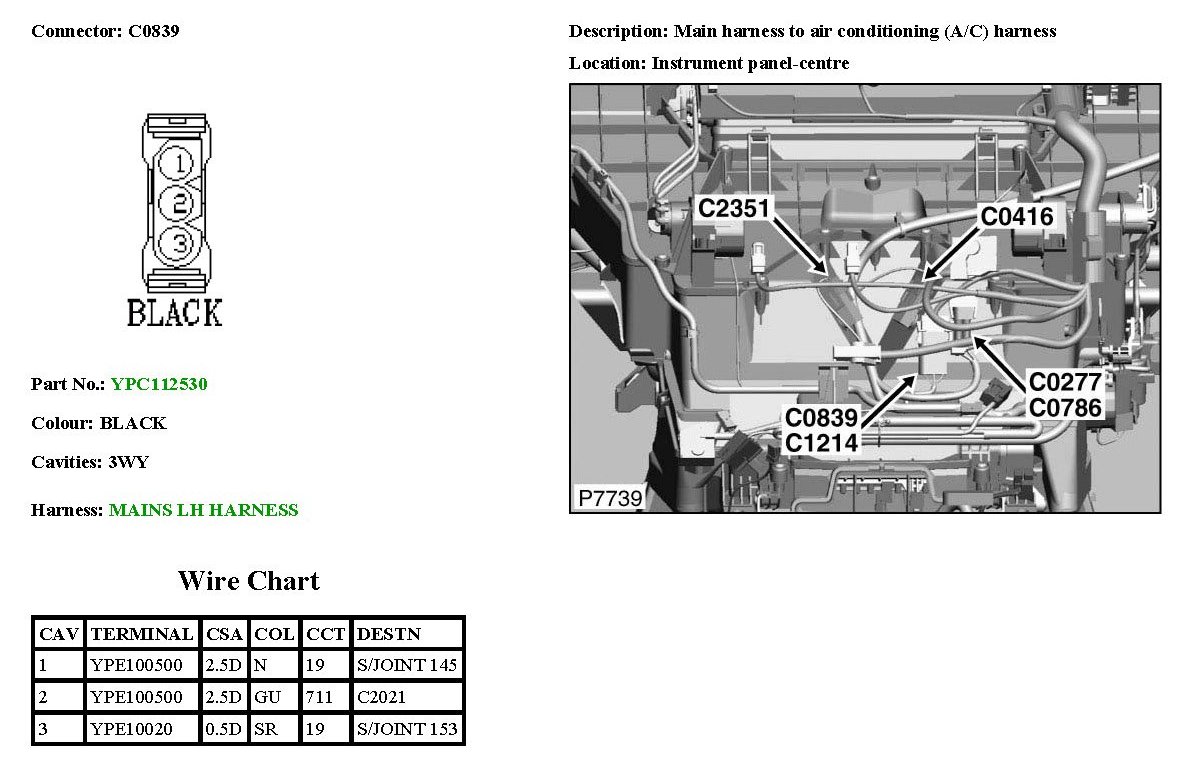 Connector: C0839

1
2
3
BLACK

Part No.: YPC112530

Colour: BLACK

Cavities: 3WY

Harness: MAINS LH HARNESS

Wire Chart

| CAV | TERMINAL | CSA | COL | CCT | DESTN |
|---|---|---|---|---|---|
| 1 | YPE100500 | 2.5D | N | 19 | S/JOINT 145 |
| 2 | YPE100500 | 2.5D | GU | 711 | C2021 |
| 3 | YPE10020 | 0.5D | SR | 19 | S/JOINT 153 |

Description: Main harness to air conditioning (A/C) harness

Location: Instrument panel-centre

C2351
C0416
C0277
C0786
C0839
C1214
P7739