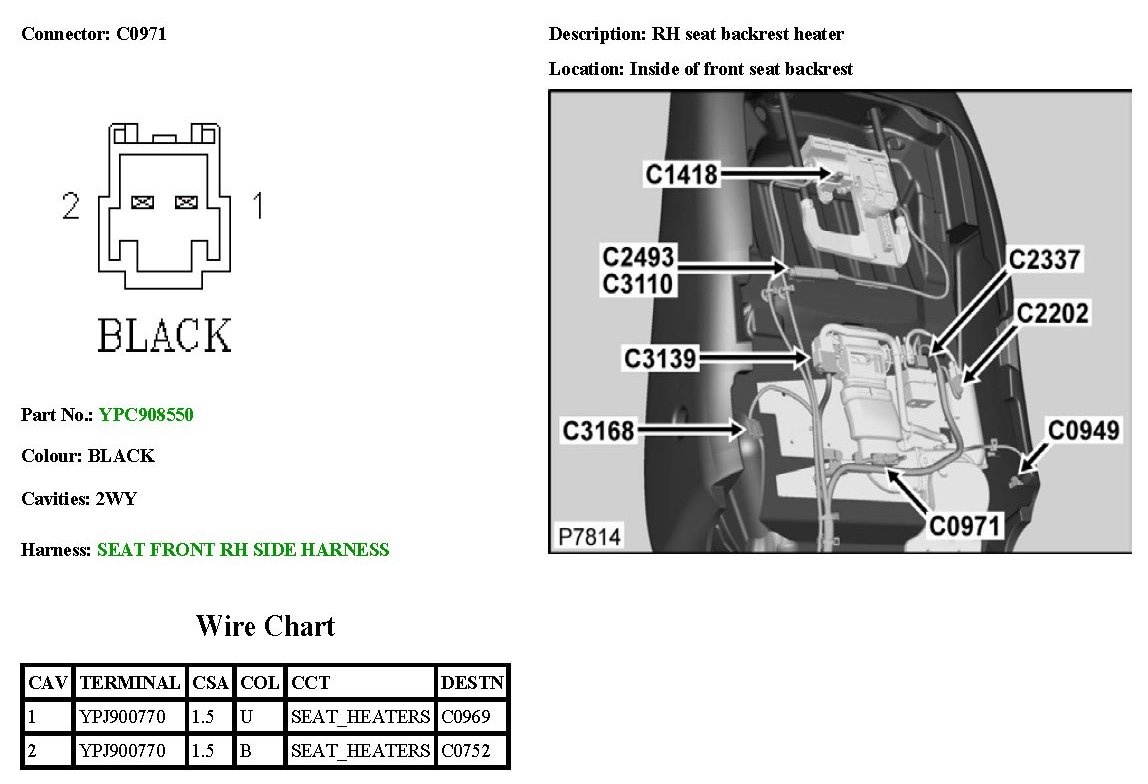 Connector: C0971

2 1

BLACK

Part No.: YPC908550

Colour: BLACK

Cavities: 2WY

Harness: SEAT FRONT RH SIDE HARNESS

Description: RH seat backrest heater

Location: Inside of front seat backrest

C1418
C2493
C3110
C2337
C2202
C3139
C3168
C0949
C0971
P7814

Wire Chart

| CAV | TERMINAL | CSA | COL | CCT | DESTN |
|---|---|---|---|---|---|
| 1 | YPJ900770 | 1.5 | U | SEAT_HEATERS | C0969 |
| 2 | YPJ900770 | 1.5 | B | SEAT_HEATERS | C0752 |