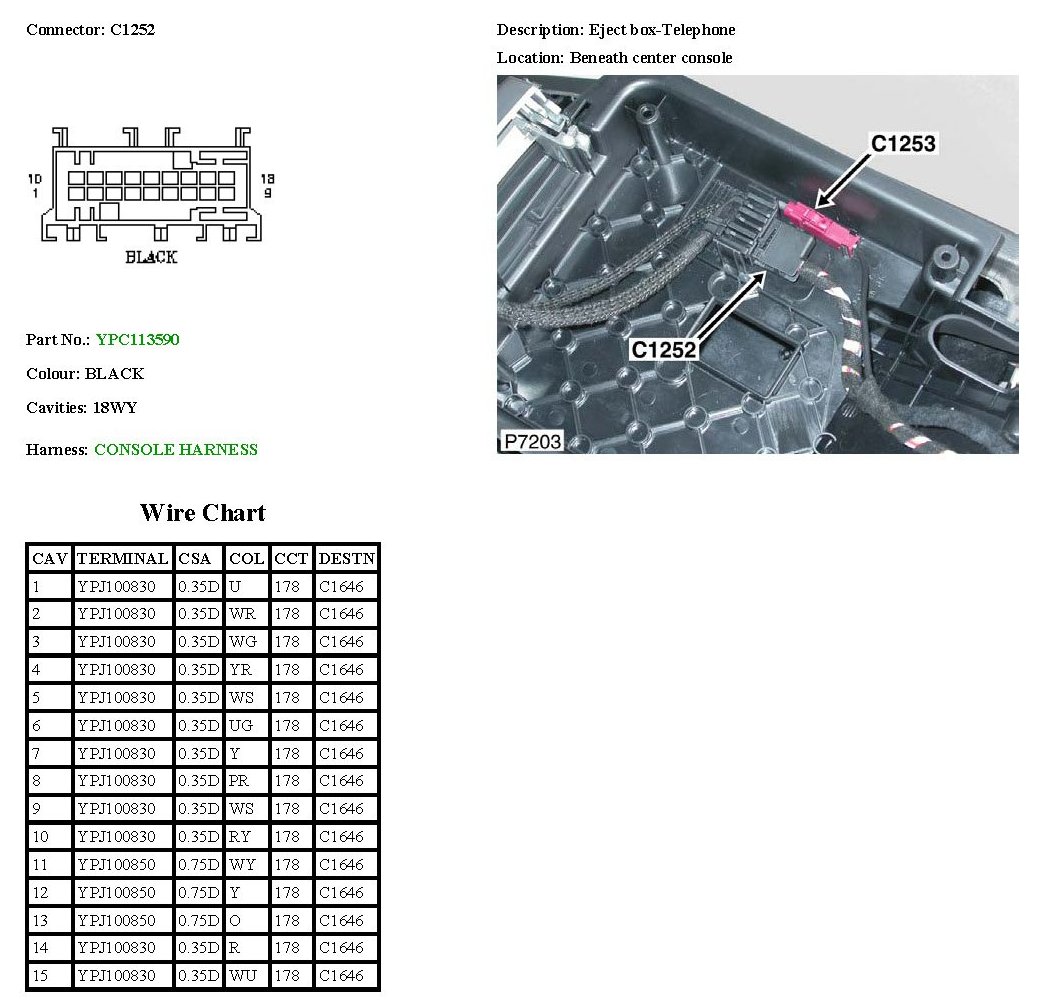 Connector: C1252

10
1

18
9

BLACK

Part No.: YPC113590

Colour: BLACK

Cavities: 18WY

Harness: CONSOLE HARNESS

Description: Eject box-Telephone

Location: Beneath center console

C1253

C1252

P7203

Wire Chart

| CAV | TERMINAL | CSA | COL | CCT | DESTN |
|---|---|---|---|---|---|
| 1 | YPJ100830 | 0.35D | U | 178 | C1646 |
| 2 | YPJ100830 | 0.35D | WR | 178 | C1646 |
| 3 | YPJ100830 | 0.35D | WG | 178 | C1646 |
| 4 | YPJ100830 | 0.35D | YR | 178 | C1646 |
| 5 | YPJ100830 | 0.35D | WS | 178 | C1646 |
| 6 | YPJ100830 | 0.35D | UG | 178 | C1646 |
| 7 | YPJ100830 | 0.35D | Y | 178 | C1646 |
| 8 | YPJ100830 | 0.35D | PR | 178 | C1646 |
| 9 | YPJ100830 | 0.35D | WS | 178 | C1646 |
| 10 | YPJ100830 | 0.35D | RY | 178 | C1646 |
| 11 | YPJ100850 | 0.75D | WY | 178 | C1646 |
| 12 | YPJ100850 | 0.75D | Y | 178 | C1646 |
| 13 | YPJ100850 | 0.75D | O | 178 | C1646 |
| 14 | YPJ100830 | 0.35D | R | 178 | C1646 |
| 15 | YPJ100830 | 0.35D | WU | 178 | C1646 |