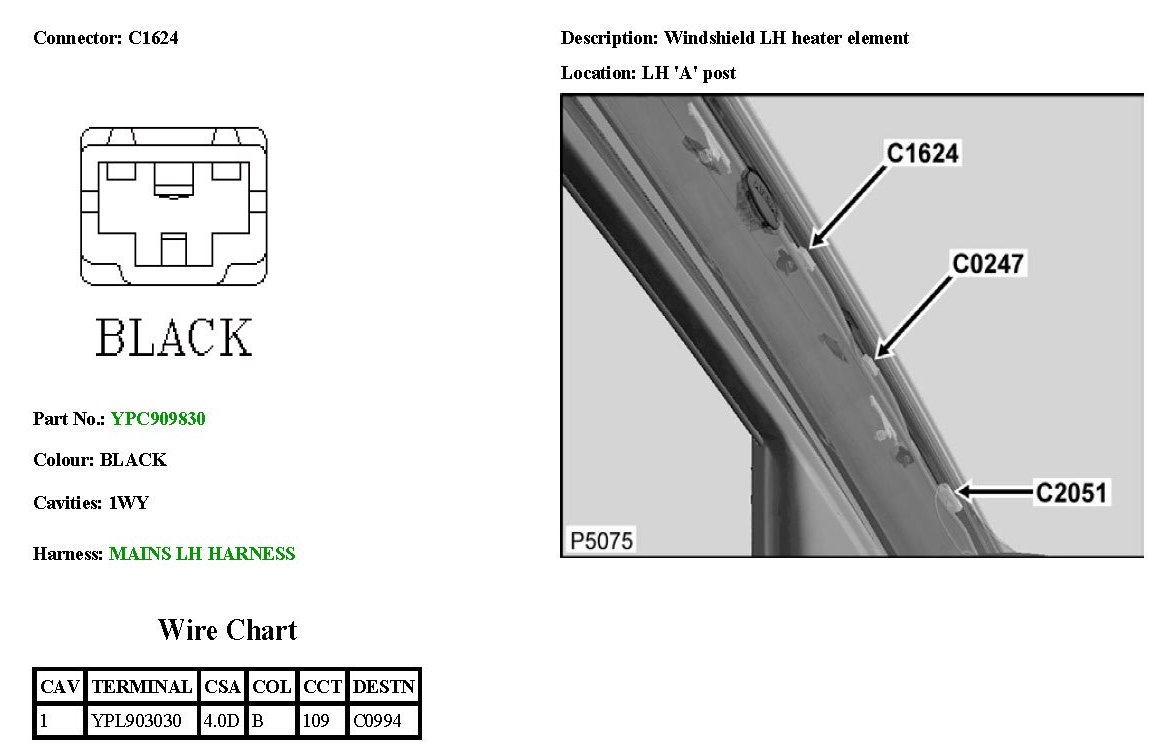 Connector: C1624

BLACK

Part No.: YPC909830

Colour: BLACK

Cavities: 1WY

Harness: MAINS LH HARNESS

Wire Chart

| CAV | TERMINAL | CSA | COL | CCT | DESTN |
|---|---|---|---|---|---|
| 1 | YPL903030 | 4.0D | B | 109 | C0994 |

Description: Windshield LH heater element

Location: LH 'A' post

C1624

C0247

C2051

P5075