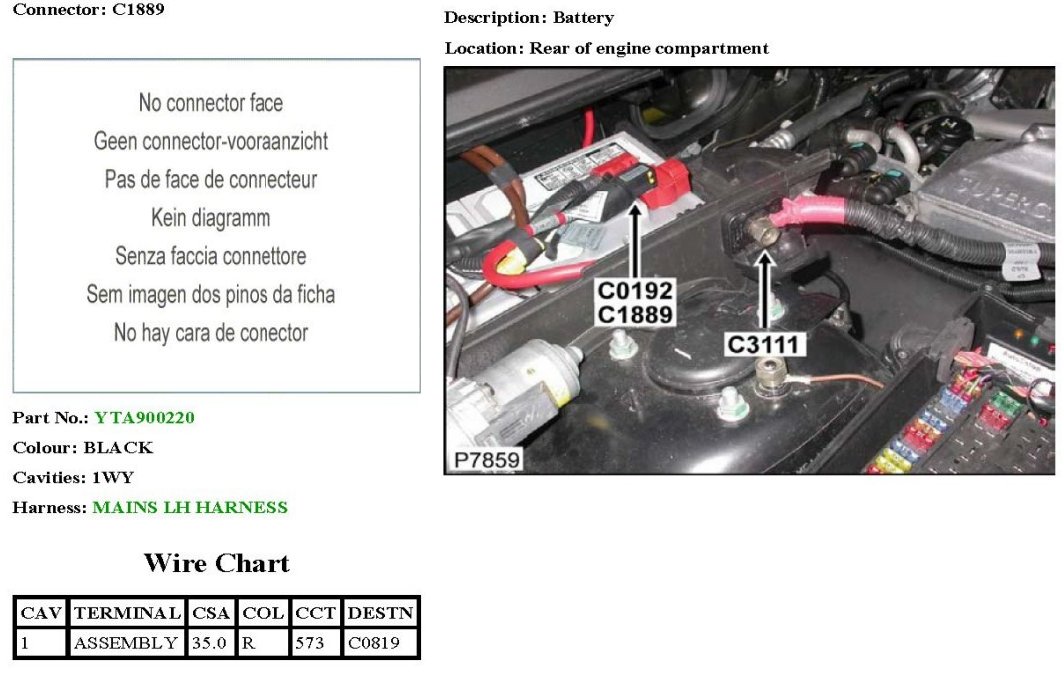 Connector: C1889

No connector face
Geen connector-vooraanzicht
Pas de face de connecteur
Kein diagramm
Senza faccia connettore
Sem imagen dos pinos da ficha
No hay cara de conector

Part No.: YTA900220
Colour: BLACK
Cavities: 1WY
Harness: MAINS LH HARNESS

Wire Chart

| CAV | TERMINAL | CSA | COL | CCT | DESTN |
|---|---|---|---|---|---|
| 1 | ASSEMBLY | 35.0 | R | 573 | C0819 |

Description: Battery
Location: Rear of engine compartment

C0192
C1889
C3111
P7859