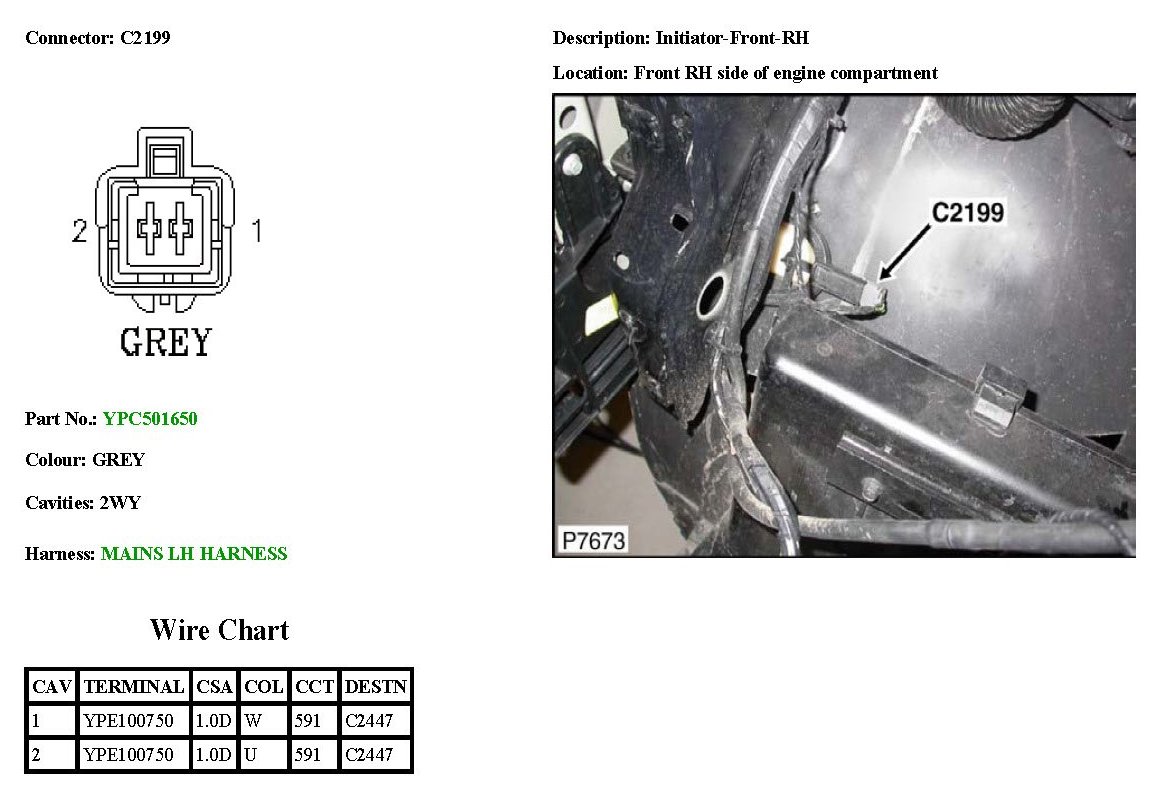 Connector: C2199

2

1

GREY

Part No.: YPC501650

Colour: GREY

Cavities: 2WY

Harness: MAINS LH HARNESS

Wire Chart

| CAV | TERMINAL | CSA | COL | CCT | DESTN |
|---|---|---|---|---|---|
| 1 | YPE100750 | 1.0D | W | 591 | C2447 |
| 2 | YPE100750 | 1.0D | U | 591 | C2447 |

Description: Initiator-Front-RH

Location: Front RH side of engine compartment

C2199

P7673