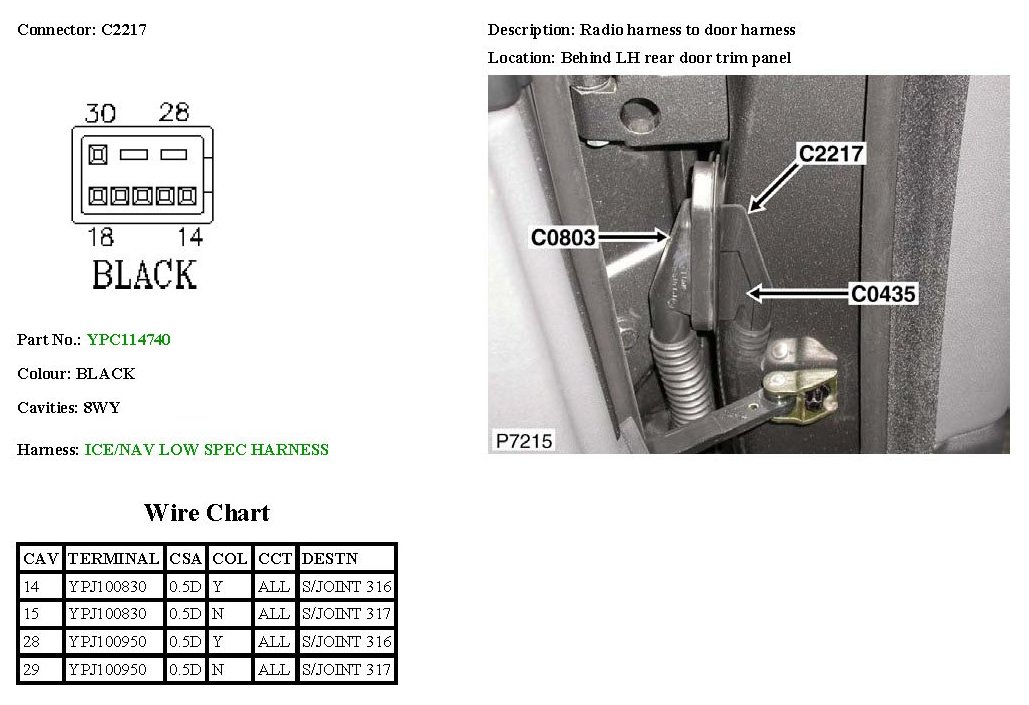 Connector: C2217

30 28

18 14

BLACK

Part No.: YPC114740

Colour: BLACK

Cavities: 8WY

Harness: ICE/NAV LOW SPEC HARNESS

Wire Chart

| CAV | TERMINAL | CSA | COL | CCT | DESTN |
|---|---|---|---|---|---|
| 14 | YPJ100830 | 0.5D | Y | ALL | S/JOINT 316 |
| 15 | YPJ100830 | 0.5D | N | ALL | S/JOINT 317 |
| 28 | YPJ100950 | 0.5D | Y | ALL | S/JOINT 316 |
| 29 | YPJ100950 | 0.5D | N | ALL | S/JOINT 317 |

Description: Radio harness to door harness

Location: Behind LH rear door trim panel

C2217

C0803

C0435

P7215