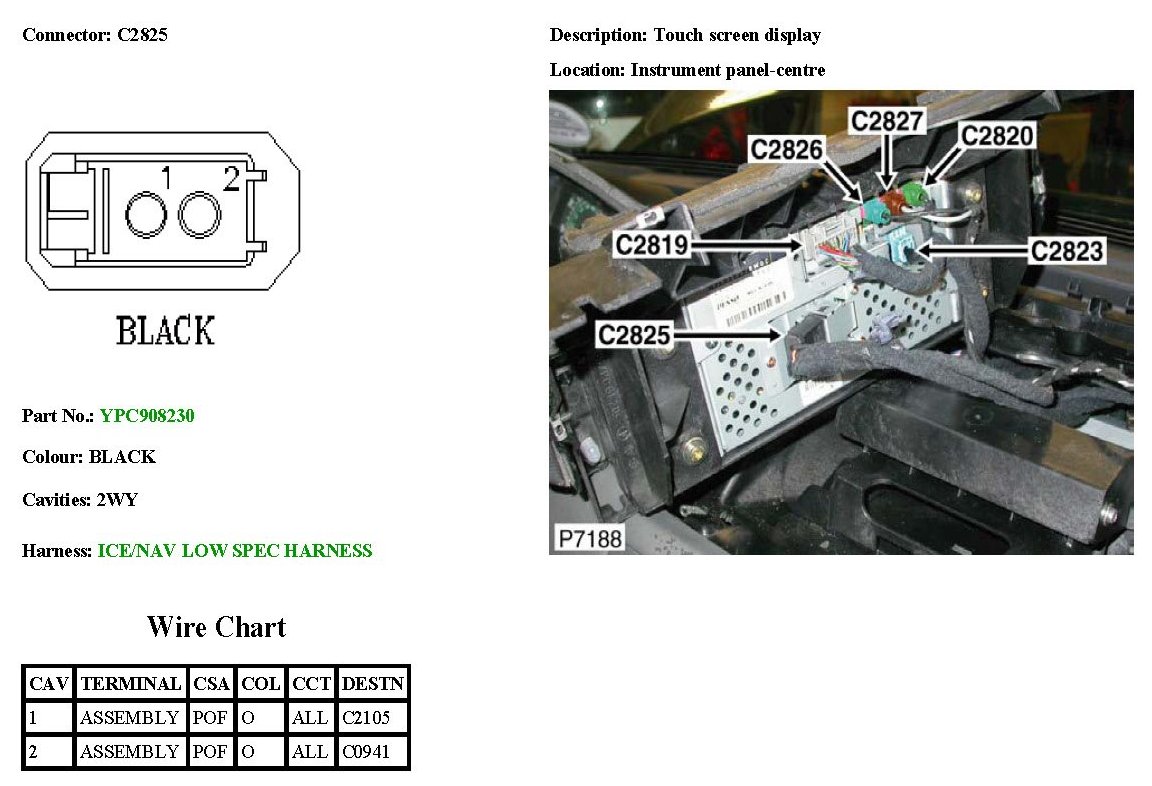 Connector: C2825

1 2

BLACK

Part No.: YPC908230

Colour: BLACK

Cavities: 2WY

Harness: ICE/NAV LOW SPEC HARNESS

Wire Chart

| CAV | TERMINAL | CSA | COL | CCT | DESTN |
|---|---|---|---|---|---|
| 1 | ASSEMBLY | POF | O | ALL | C2105 |
| 2 | ASSEMBLY | POF | O | ALL | C0941 |

Description: Touch screen display

Location: Instrument panel-centre

C2827
C2826
C2820
C2819
C2823
C2825
P7188