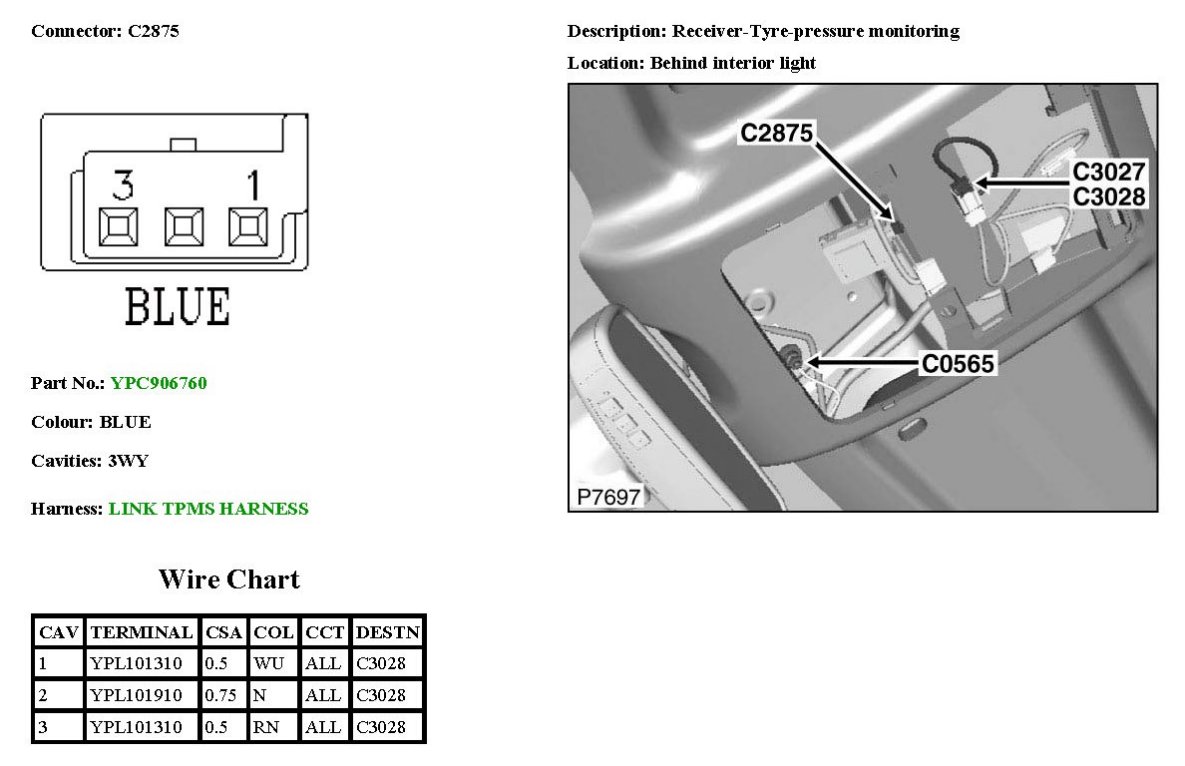 Connector: C2875

3 1

BLUE

Part No.: YPC906760

Colour: BLUE

Cavities: 3WY

Harness: LINK TPMS HARNESS

Wire Chart

| CAV | TERMINAL | CSA | COL | CCT | DESTN |
|---|---|---|---|---|---|
| 1 | YPL101310 | 0.5 | WU | ALL | C3028 |
| 2 | YPL101910 | 0.75 | N | ALL | C3028 |
| 3 | YPL101310 | 0.5 | RN | ALL | C3028 |

Description: Receiver-Tyre-pressure monitoring

Location: Behind interior light

C2875

C3027
C3028

C0565

P7697