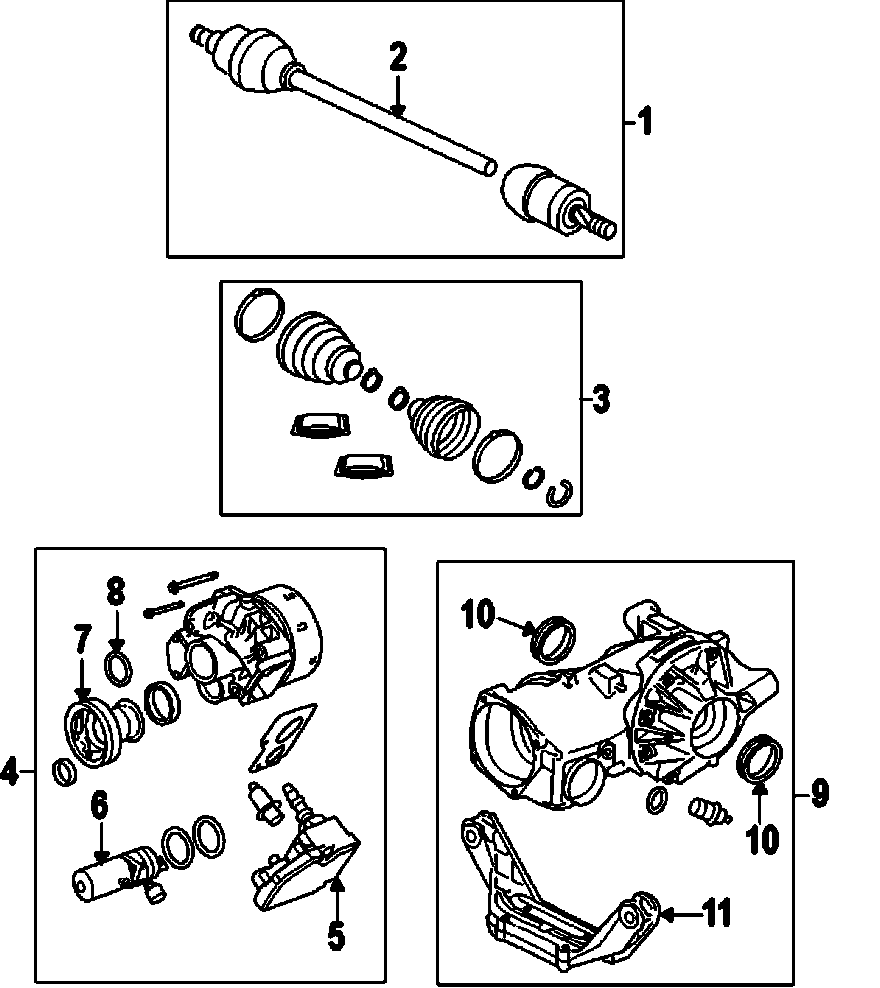 2
1
3
8
7
4
6
5
10
9
10
11