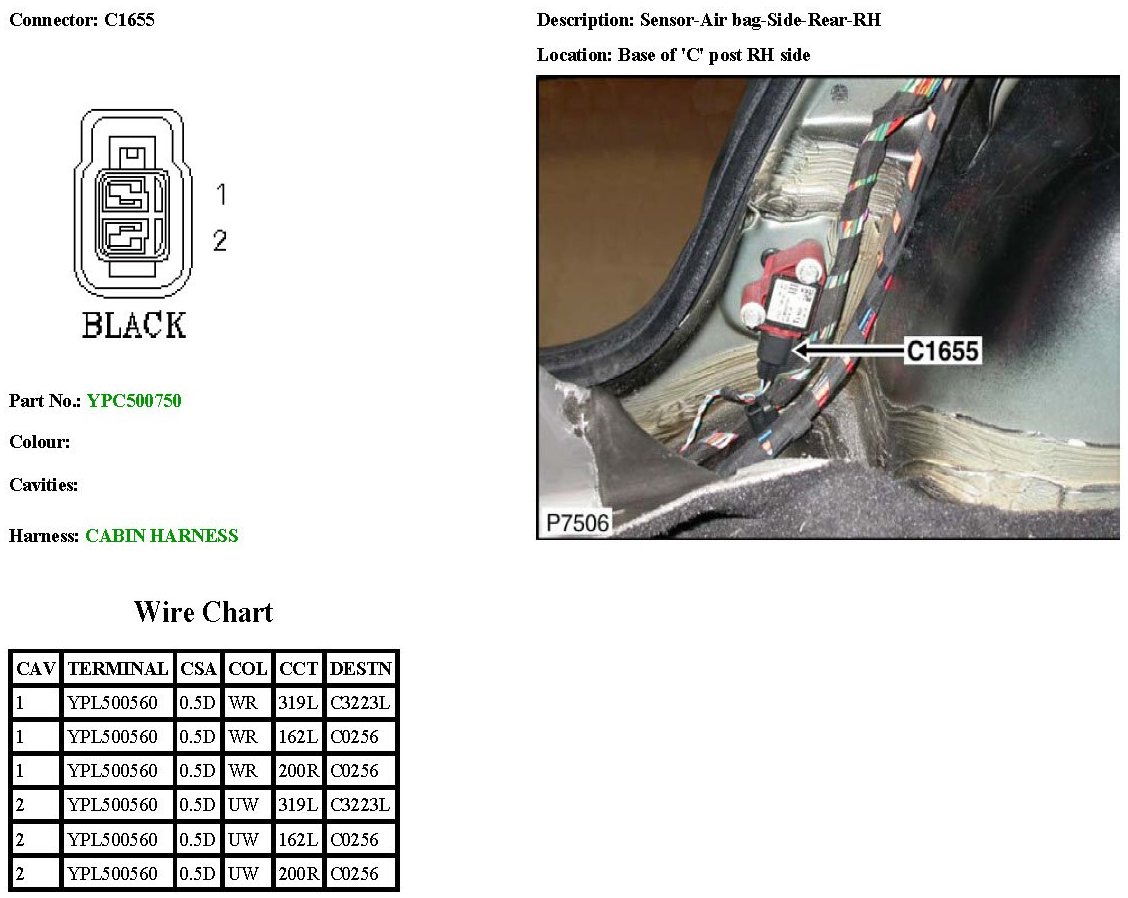 Connector: C1655

1
2
BLACK

Part No.: YPC500750

Colour:

Cavities:

Harness: CABIN HARNESS

Description: Sensor-Air bag-Side-Rear-RH

Location: Base of 'C' post RH side

C1655

P7506

Wire Chart

| CAV | TERMINAL | CSA | COL | CCT | DESTN |
|---|---|---|---|---|---|
| 1 | YPL500560 | 0.5D | WR | 319L | C3223L |
| 1 | YPL500560 | 0.5D | WR | 162L | C0256 |
| 1 | YPL500560 | 0.5D | WR | 200R | C0256 |
| 2 | YPL500560 | 0.5D | UW | 319L | C3223L |
| 2 | YPL500560 | 0.5D | UW | 162L | C0256 |
| 2 | YPL500560 | 0.5D | UW | 200R | C0256 |