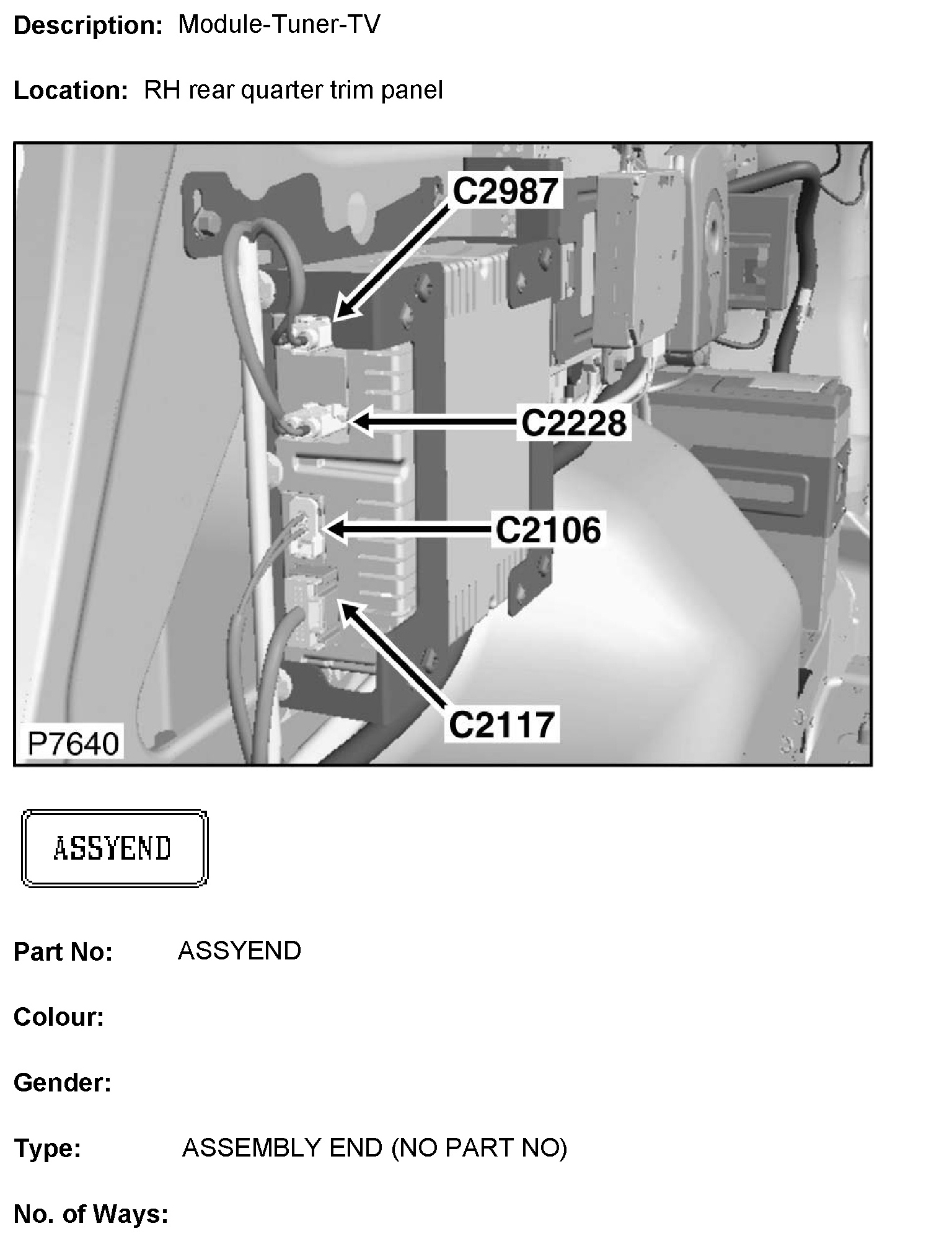 Description: Module-Tuner-TV

Location: RH rear quarter trim panel

C2987

C2228

C2106

C2117

P7640

ASSYEND

Part No: ASSYEND

Colour:

Gender:

Type: ASSEMBLY END (NO PART NO)

No. of Ways: