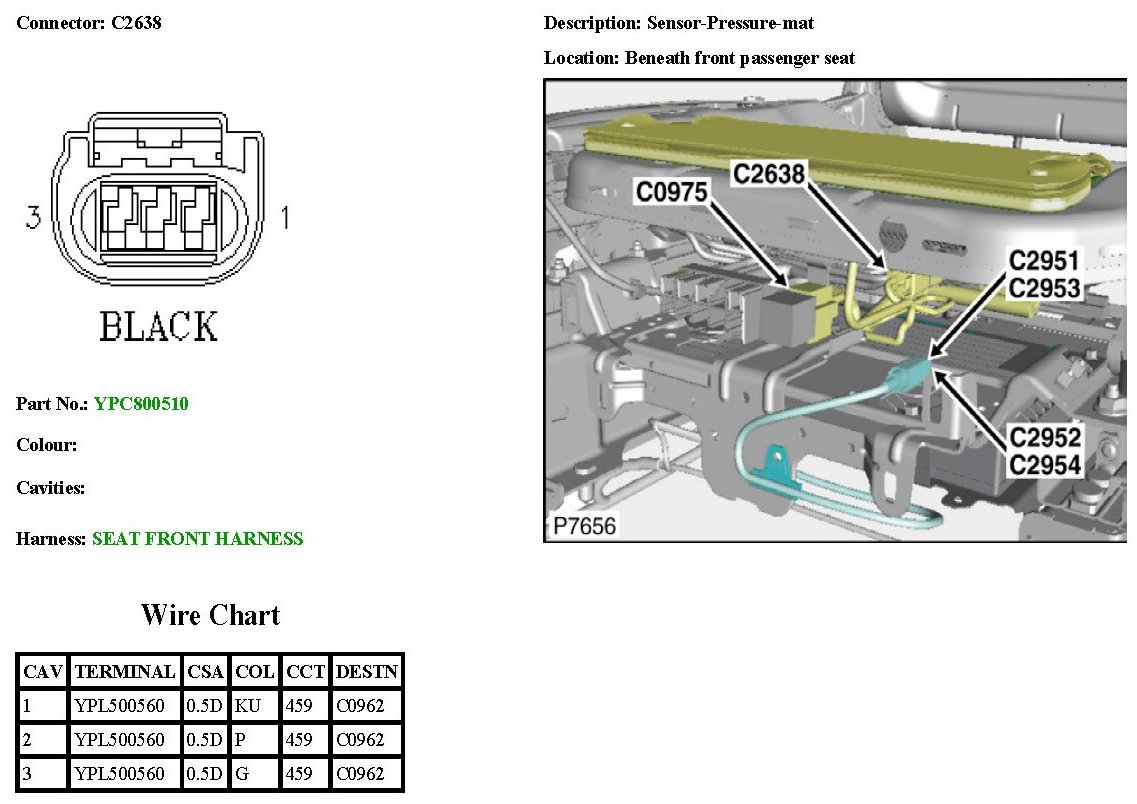 Connector: C2638

3

1

BLACK

Part No.: YPC800510

Colour:

Cavities:

Harness: SEAT FRONT HARNESS

Wire Chart

| CAV | TERMINAL | CSA | COL | CCT | DESTN |
|---|---|---|---|---|---|
| 1 | YPL500560 | 0.5D | KU | 459 | C0962 |
| 2 | YPL500560 | 0.5D | P | 459 | C0962 |
| 3 | YPL500560 | 0.5D | G | 459 | C0962 |

Description: Sensor-Pressure-mat

Location: Beneath front passenger seat

C2638
C0975
C2951
C2953
C2952
C2954
P7656