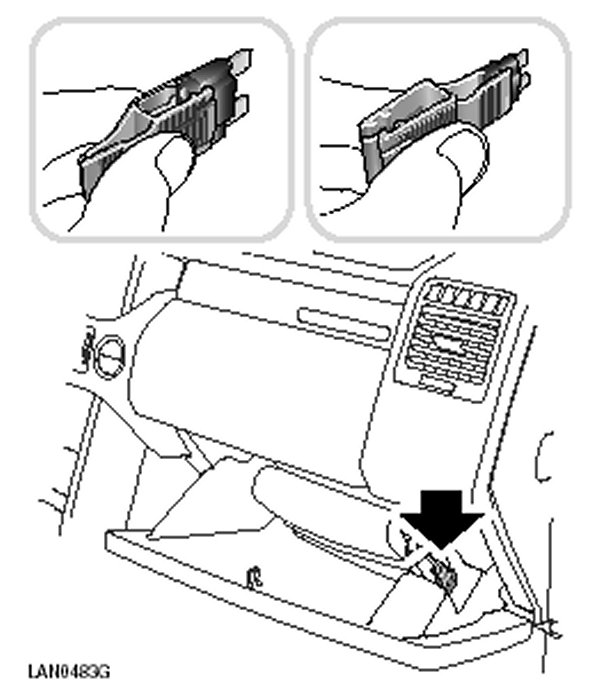 LAN0483G