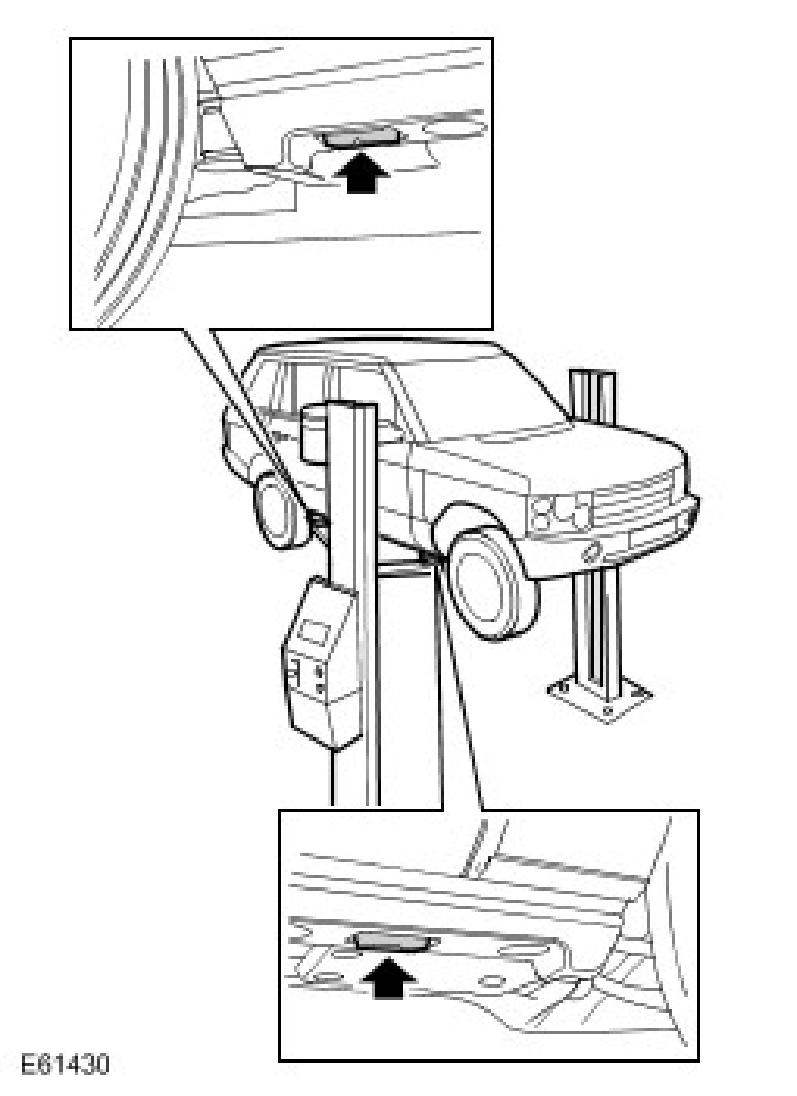 E61430