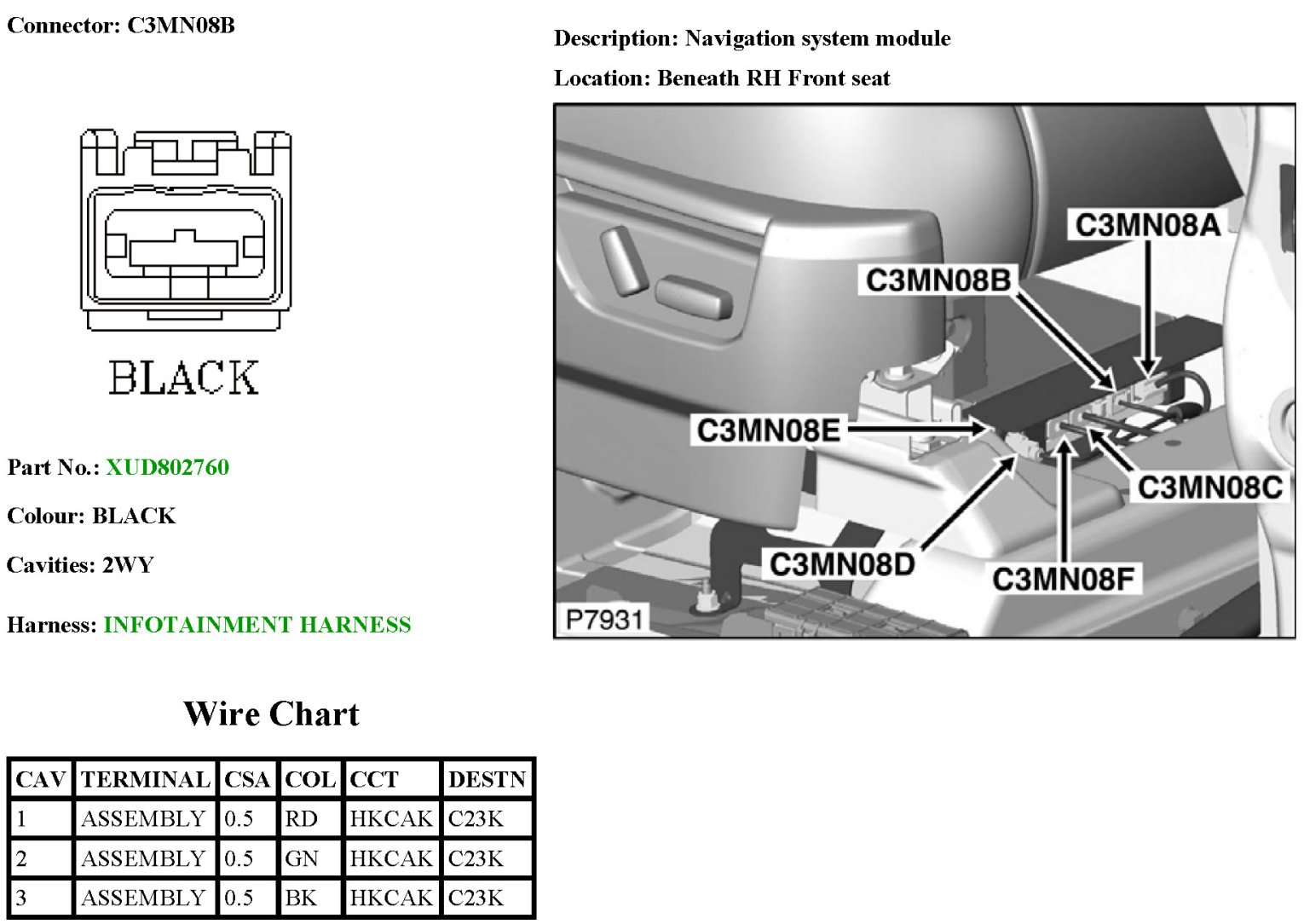 Connector: C3MN08B

BLACK

Part No.: XUD802760

Colour: BLACK

Cavities: 2WY

Harness: INFOTAINMENT HARNESS

Description: Navigation system module

Location: Beneath RH Front seat

C3MN08A
C3MN08B
C3MN08E
C3MN08C
C3MN08D
C3MN08F
P7931

Wire Chart

| CAV | TERMINAL | CSA | COL | CCT | DESTN |
|---|---|---|---|---|---|
| 1 | ASSEMBLY | 0.5 | RD | HKCAK | C23K |
| 2 | ASSEMBLY | 0.5 | GN | HKCAK | C23K |
| 3 | ASSEMBLY | 0.5 | BK | HKCAK | C23K |