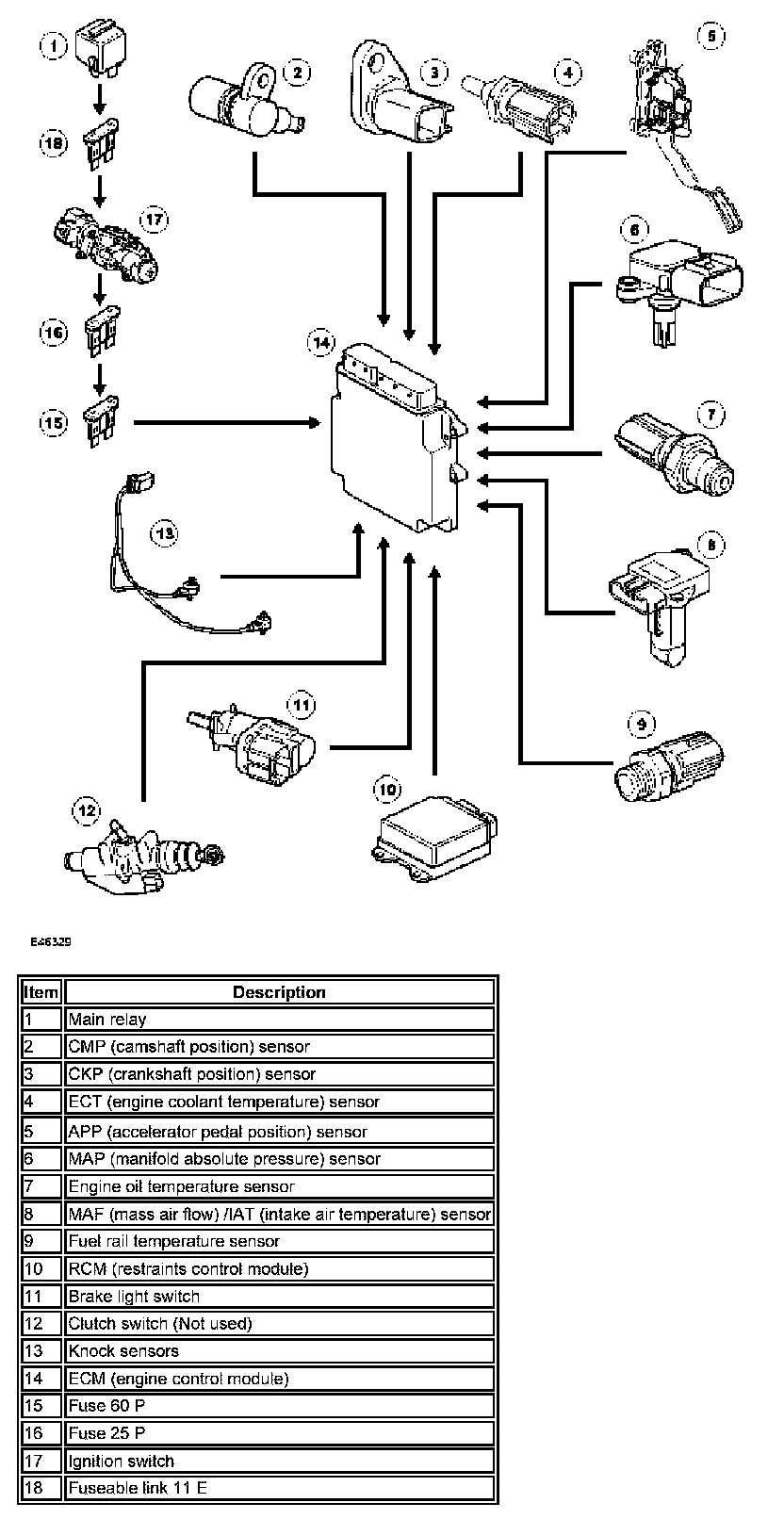 1
2
3
4
5
18
17
6
16
14
15
7
13
8
11
9
12
10

E46329

| Item | Description |
|---|---|
| 1 | Main relay |
| 2 | CMP (camshaft position) sensor |
| 3 | CKP (crankshaft position) sensor |
| 4 | ECT (engine coolant temperature) sensor |
| 5 | APP (accelerator pedal position) sensor |
| 6 | MAP (manifold absolute pressure) sensor |
| 7 | Engine oil temperature sensor |
| 8 | MAF (mass air flow) /IAT (intake air temperature) sensor |
| 9 | Fuel rail temperature sensor |
| 10 | RCM (restraints control module) |
| 11 | Brake light switch |
| 12 | Clutch switch (Not used) |
| 13 | Knock sensors |
| 14 | ECM (engine control module) |
| 15 | Fuse 60 P |
| 16 | Fuse 25 P |
| 17 | Ignition switch |
| 18 | Fuseable link 11 E |