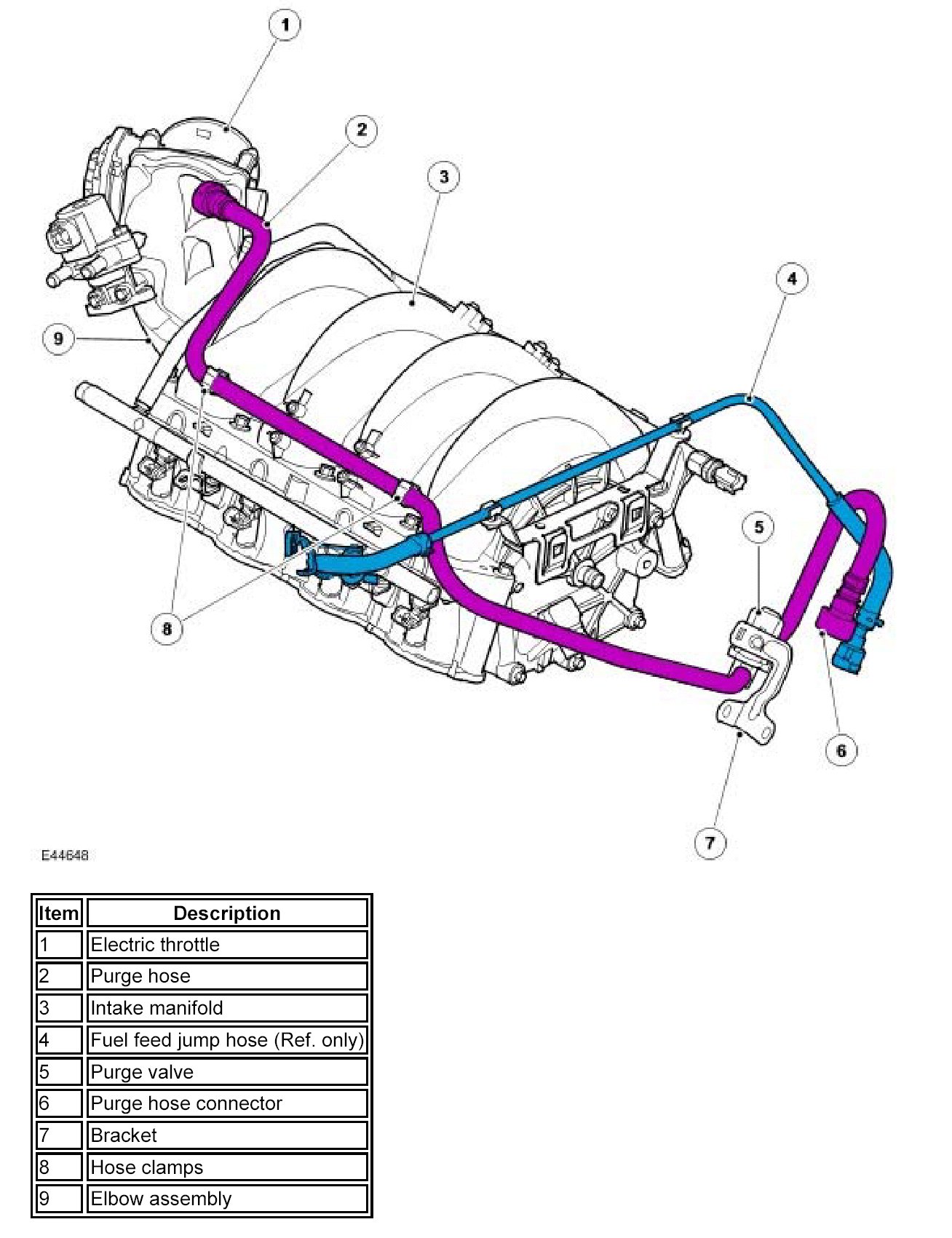 1
2
3
4
9
5
8
6
7
E44648

| Item | Description |
|---|---|
| 1 | Electric throttle |
| 2 | Purge hose |
| 3 | Intake manifold |
| 4 | Fuel feed jump hose (Ref. only) |
| 5 | Purge valve |
| 6 | Purge hose connector |
| 7 | Bracket |
| 8 | Hose clamps |
| 9 | Elbow assembly |