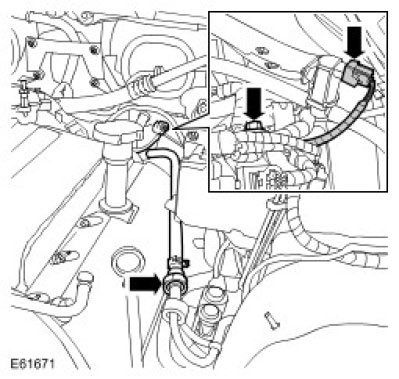 E61671