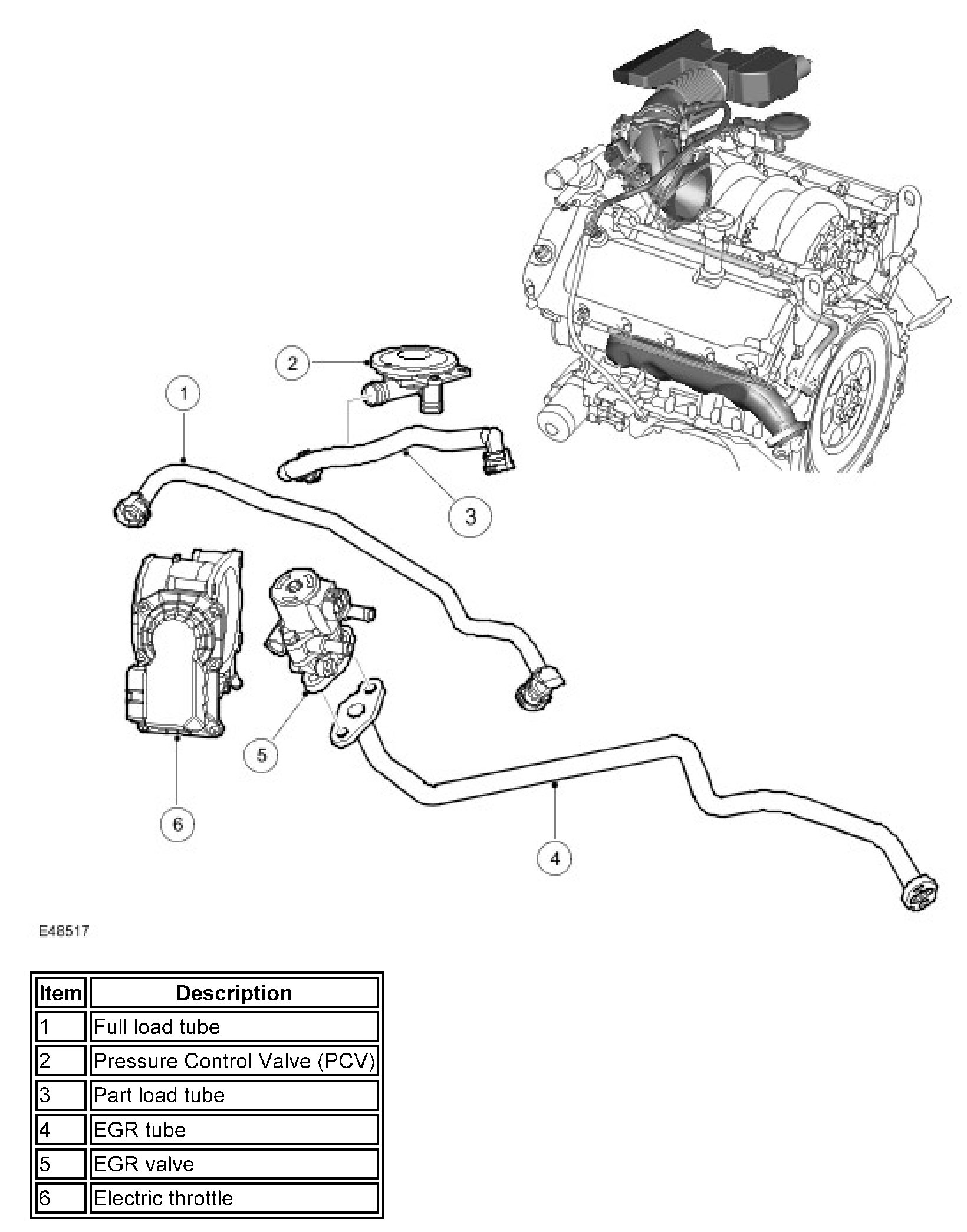 2

1

3

5

6

4

E48517

| Item | Description |
|---|---|
| 1 | Full load tube |
| 2 | Pressure Control Valve (PCV) |
| 3 | Part load tube |
| 4 | EGR tube |
| 5 | EGR valve |
| 6 | Electric throttle |