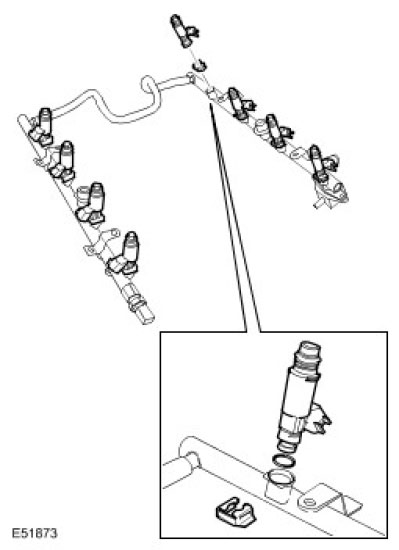 E51873