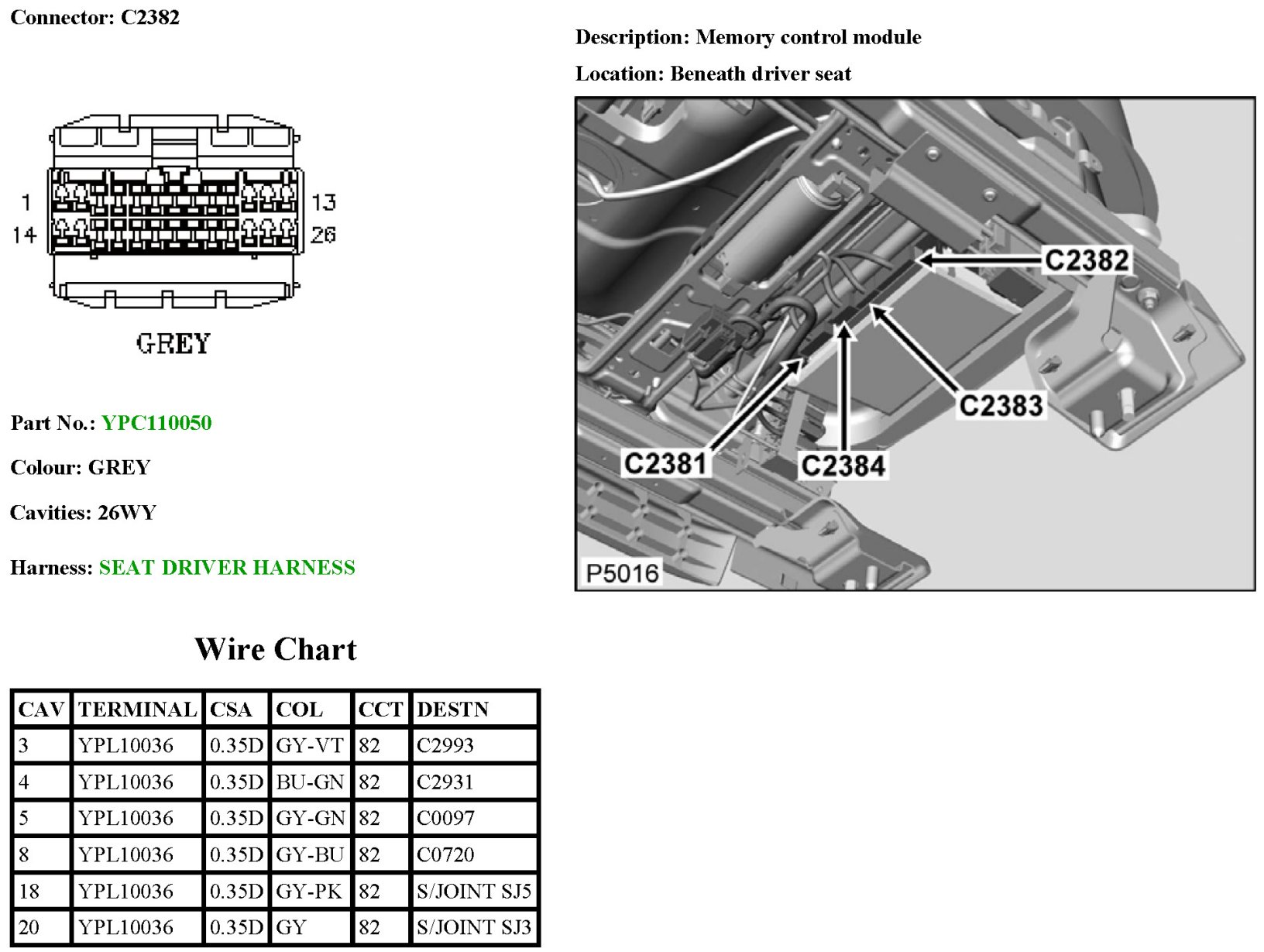 Connector: C2382

1 13
14 26

GREY

Part No.: YPC110050

Colour: GREY

Cavities: 26WY

Harness: SEAT DRIVER HARNESS

Description: Memory control module

Location: Beneath driver seat

C2382
C2383
C2381
C2384
P5016

Wire Chart

| CAV | TERMINAL | CSA | COL | CCT | DESTN |
|---|---|---|---|---|---|
| 3 | YPL10036 | 0.35D | GY-VT | 82 | C2993 |
| 4 | YPL10036 | 0.35D | BU-GN | 82 | C2931 |
| 5 | YPL10036 | 0.35D | GY-GN | 82 | C0097 |
| 8 | YPL10036 | 0.35D | GY-BU | 82 | C0720 |
| 18 | YPL10036 | 0.35D | GY-PK | 82 | S/JOINT SJ5 |
| 20 | YPL10036 | 0.35D | GY | 82 | S/JOINT SJ3 |