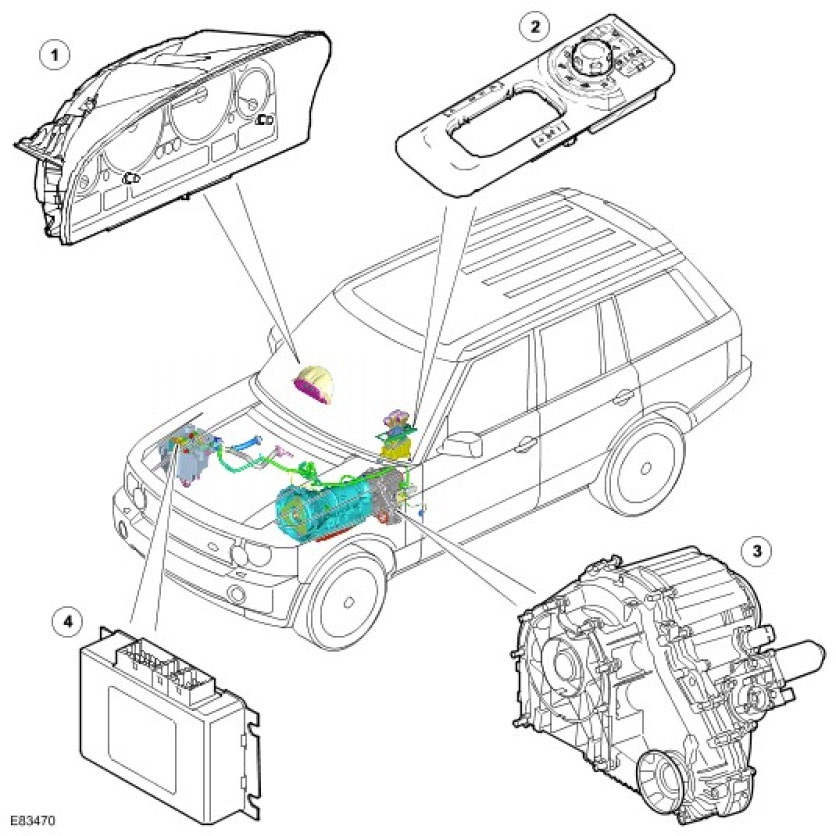 1
2
3
4
E83470