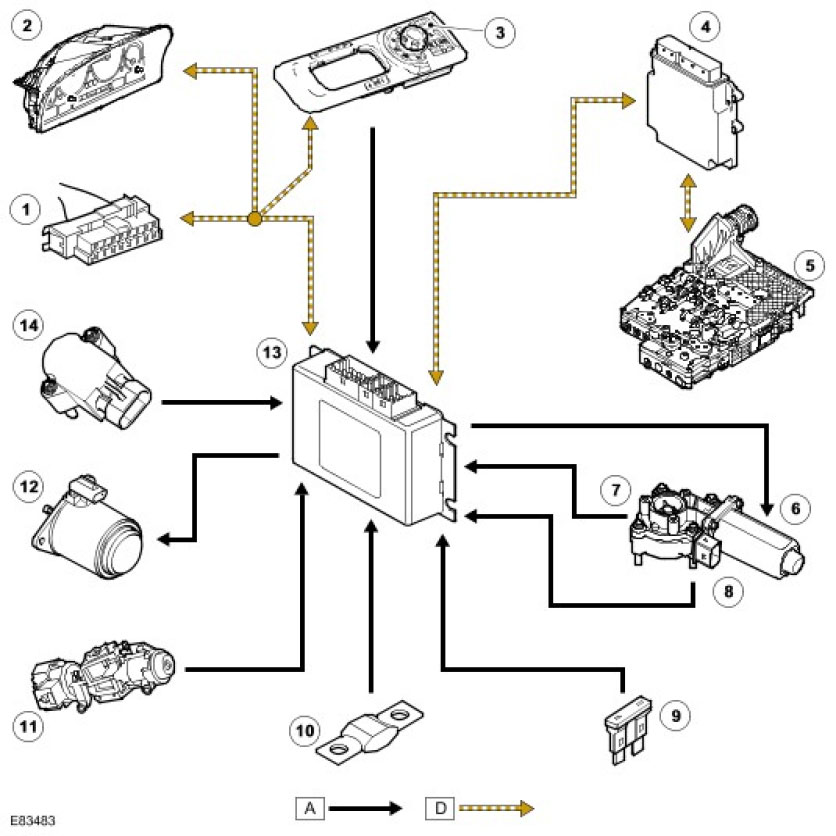 2
3
4
1
5
14
13
12
7
6
8
11
10
9
A
D
E83483