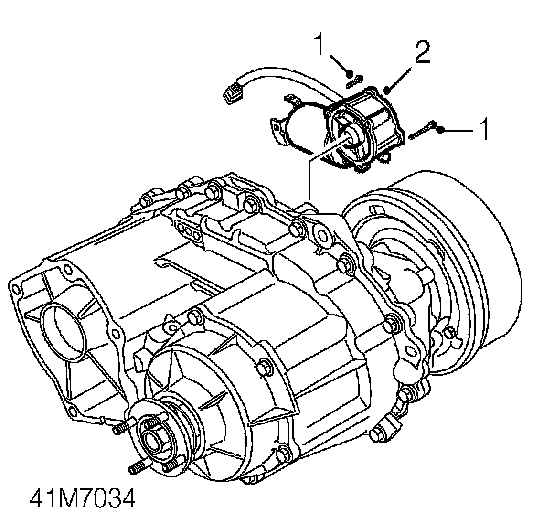 1
2
1
41M7034