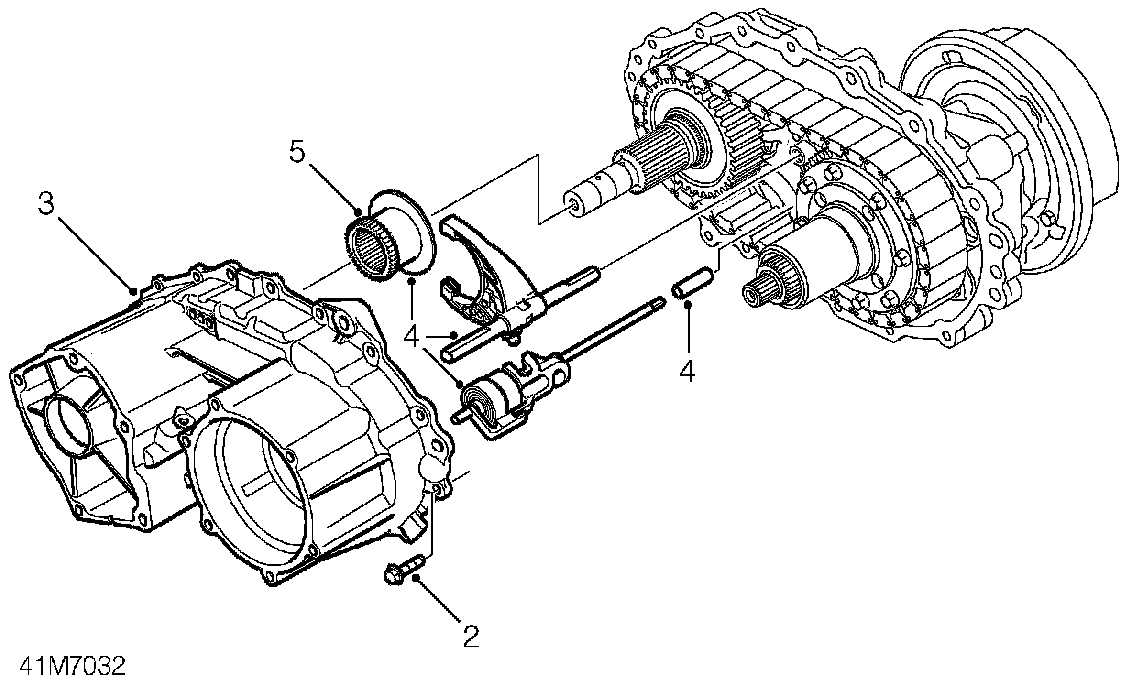 5
3
4
4
2
41M7032