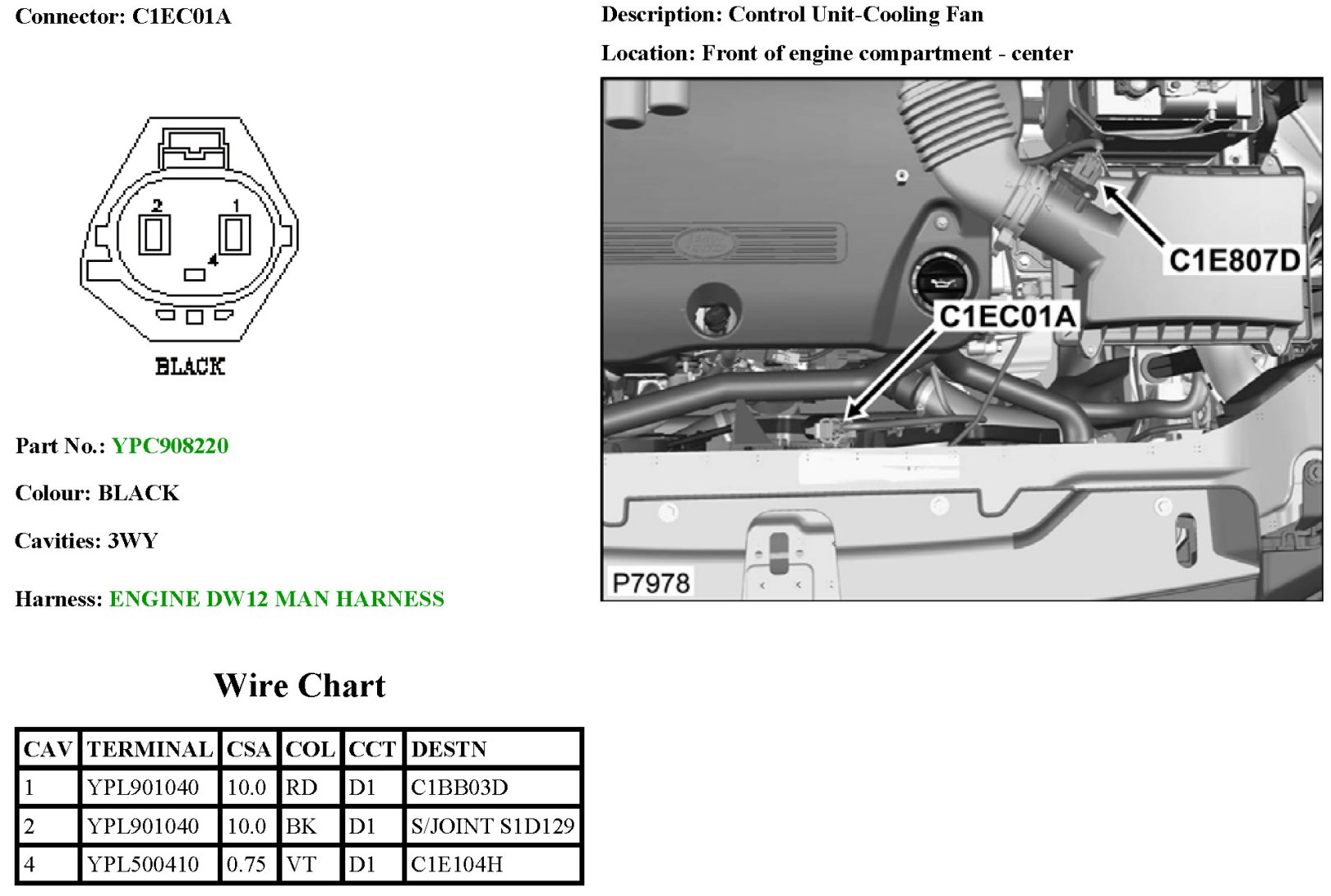 Connector: C1EC01A

2 1

4

BLACK

Part No.: YPC908220

Colour: BLACK

Cavities: 3WY

Harness: ENGINE DW12 MAN HARNESS

Description: Control Unit-Cooling Fan

Location: Front of engine compartment - center

C1E807D

C1EC01A

P7978

Wire Chart

| CAV | TERMINAL | CSA | COL | CCT | DESTN |
|---|---|---|---|---|---|
| 1 | YPL901040 | 10.0 | RD | D1 | C1BB03D |
| 2 | YPL901040 | 10.0 | BK | D1 | S/JOINT S1D129 |
| 4 | YPL500410 | 0.75 | VT | D1 | C1E104H |