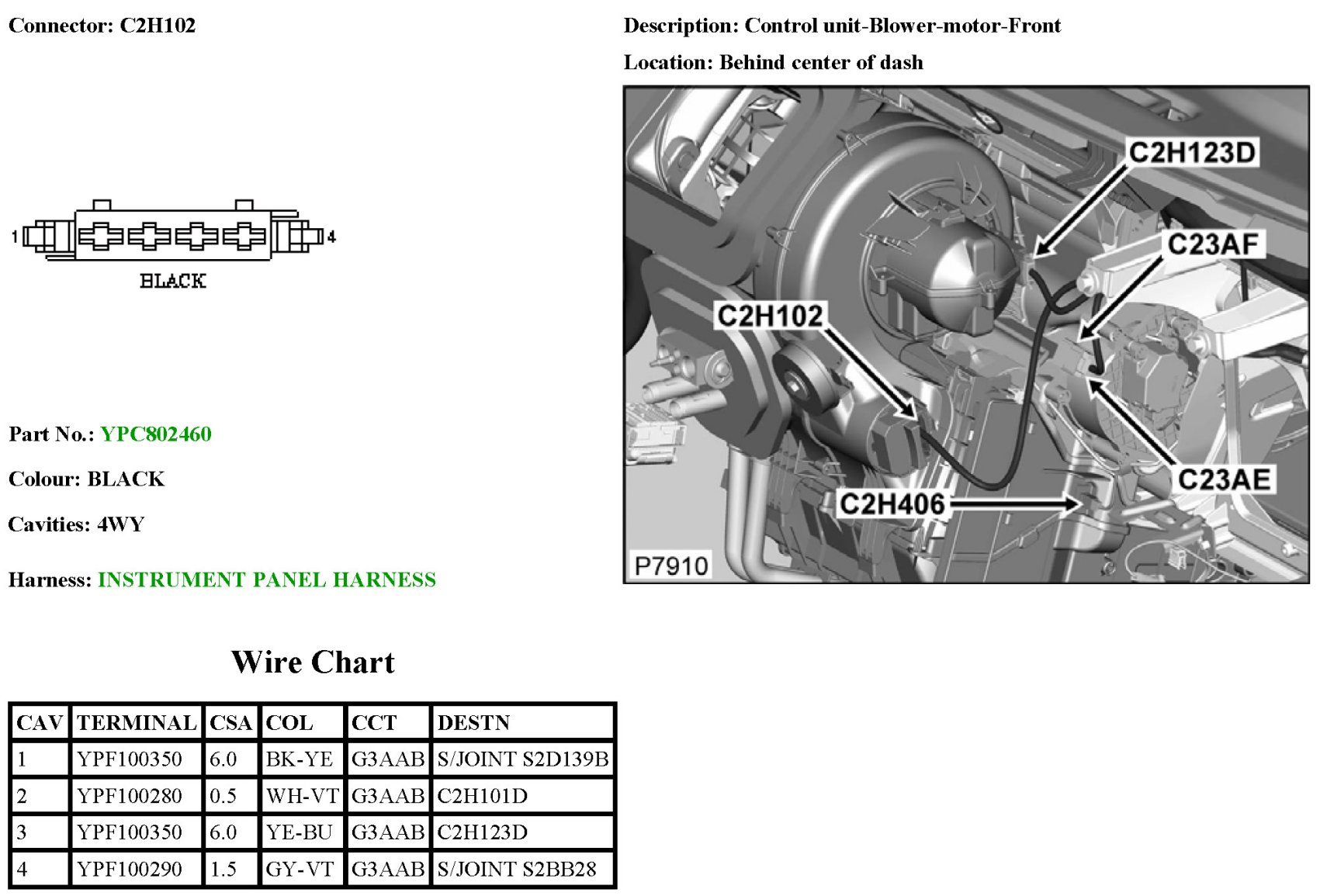 Connector: C2H102

1 4

BLACK

Part No.: YPC802460

Colour: BLACK

Cavities: 4WY

Harness: INSTRUMENT PANEL HARNESS

Description: Control unit-Blower-motor-Front

Location: Behind center of dash

C2H123D

C23AF

C2H102

C23AE

C2H406

P7910

Wire Chart

| CAV | TERMINAL | CSA | COL | CCT | DESTN |
|---|---|---|---|---|---|
| 1 | YPF100350 | 6.0 | BK-YE | G3AAB | S/JOINT S2D139B |
| 2 | YPF100280 | 0.5 | WH-VT | G3AAB | C2H101D |
| 3 | YPF100350 | 6.0 | YE-BU | G3AAB | C2H123D |
| 4 | YPF100290 | 1.5 | GY-VT | G3AAB | S/JOINT S2BB28 |