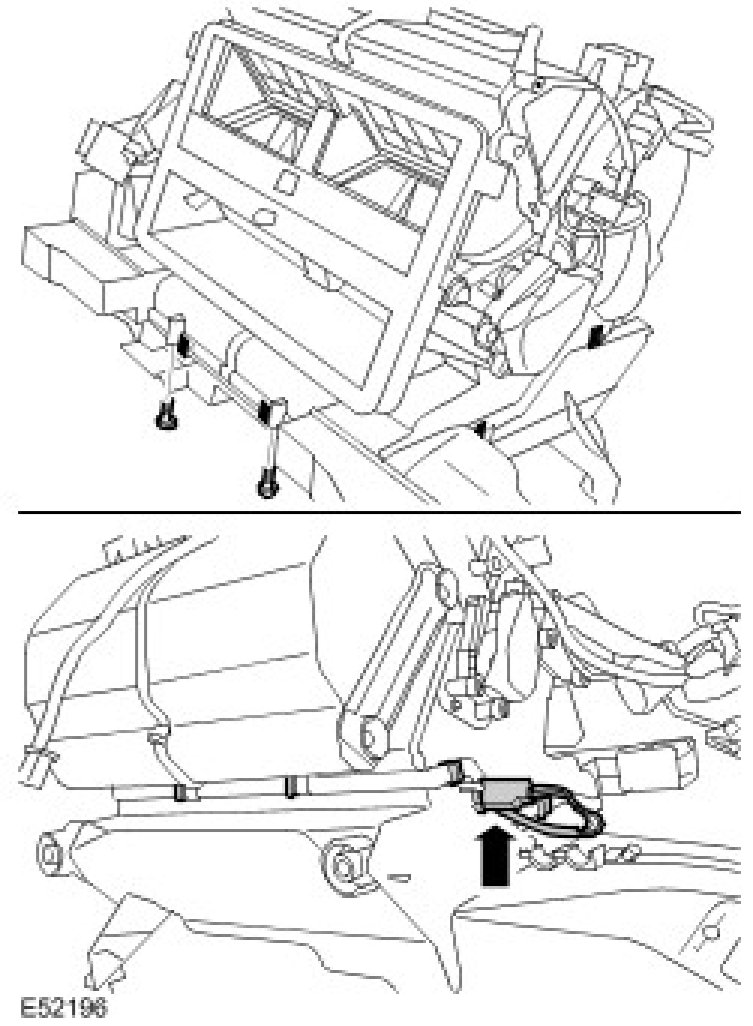 E52196